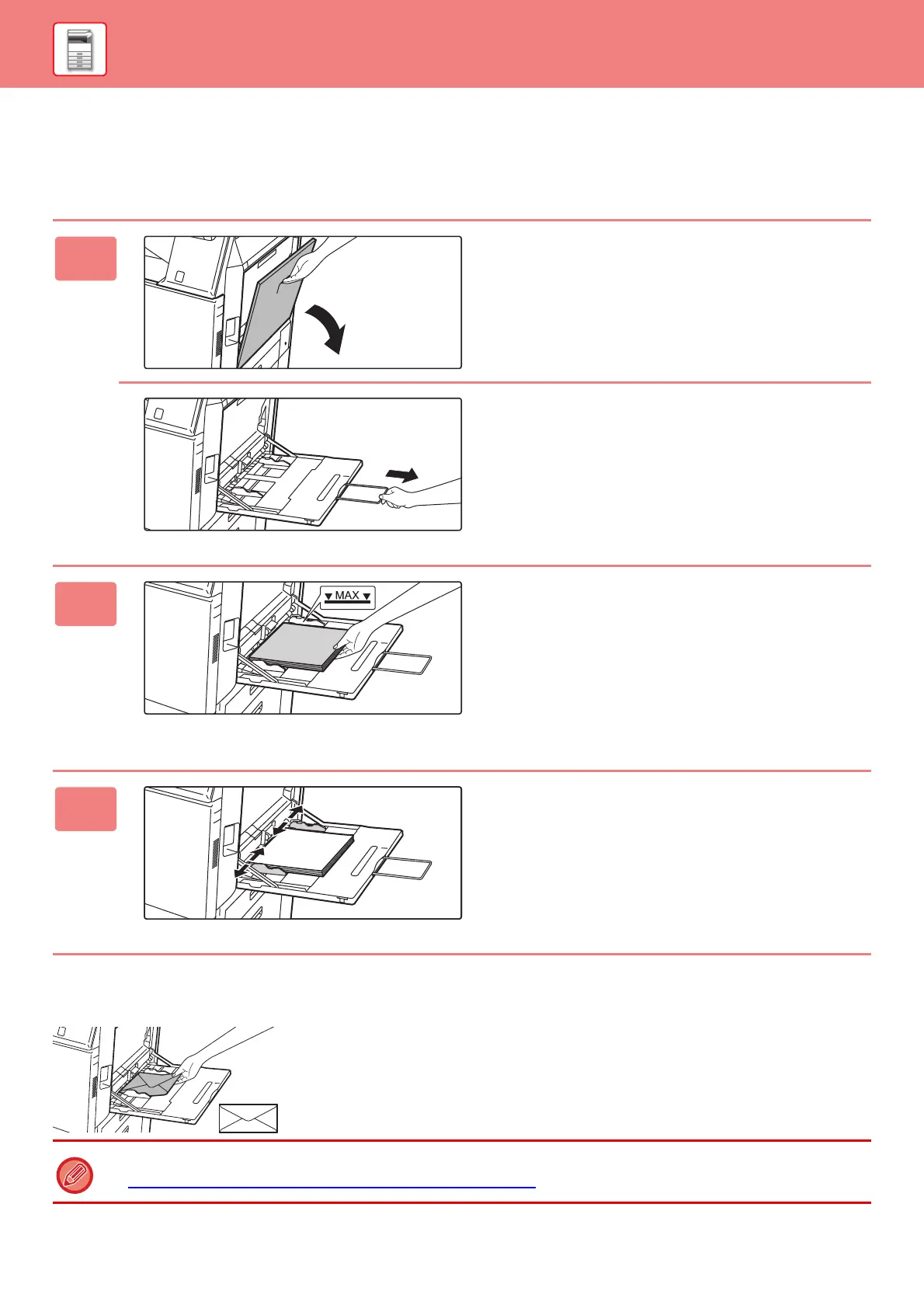 MAX