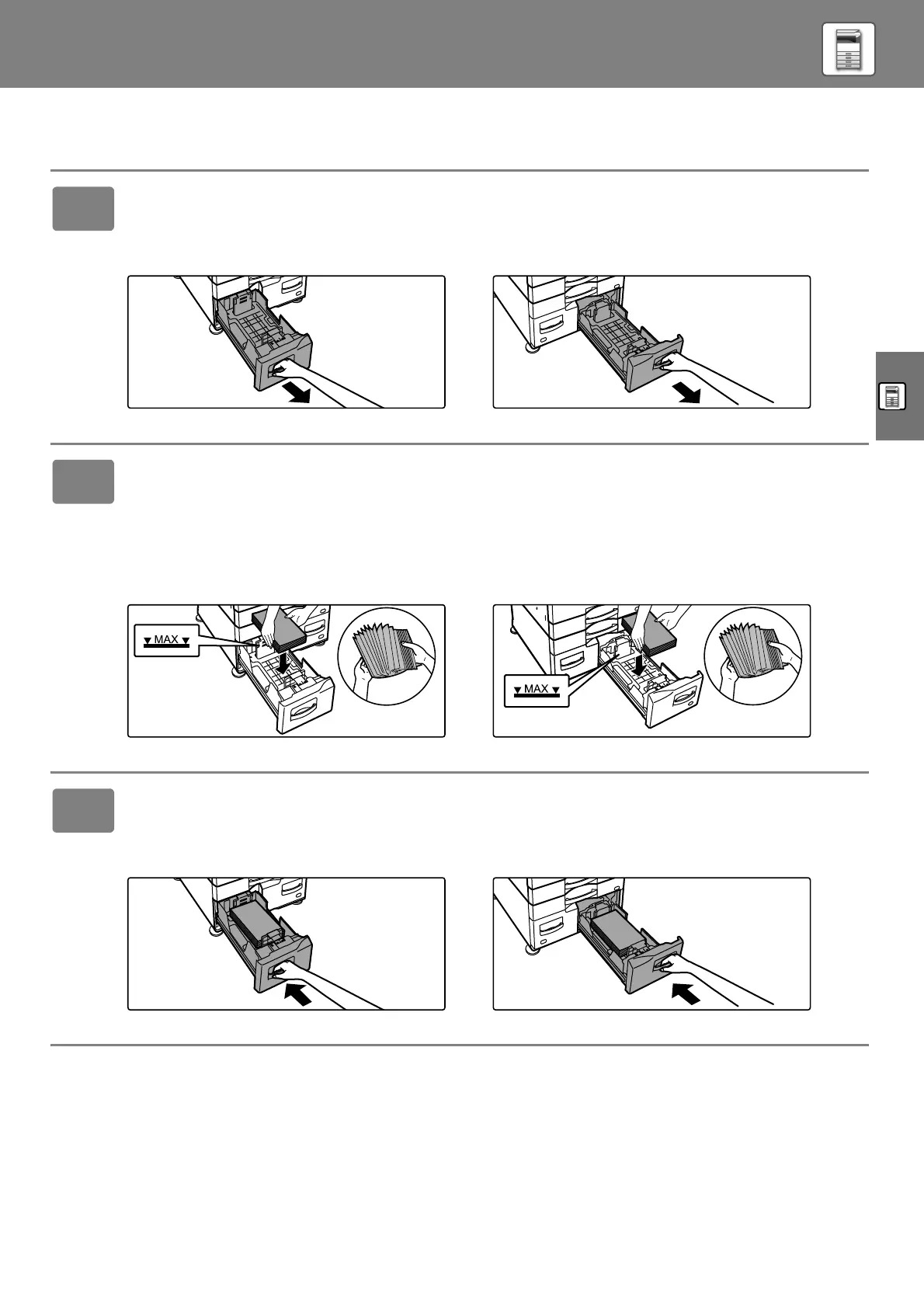 MAX

MAX