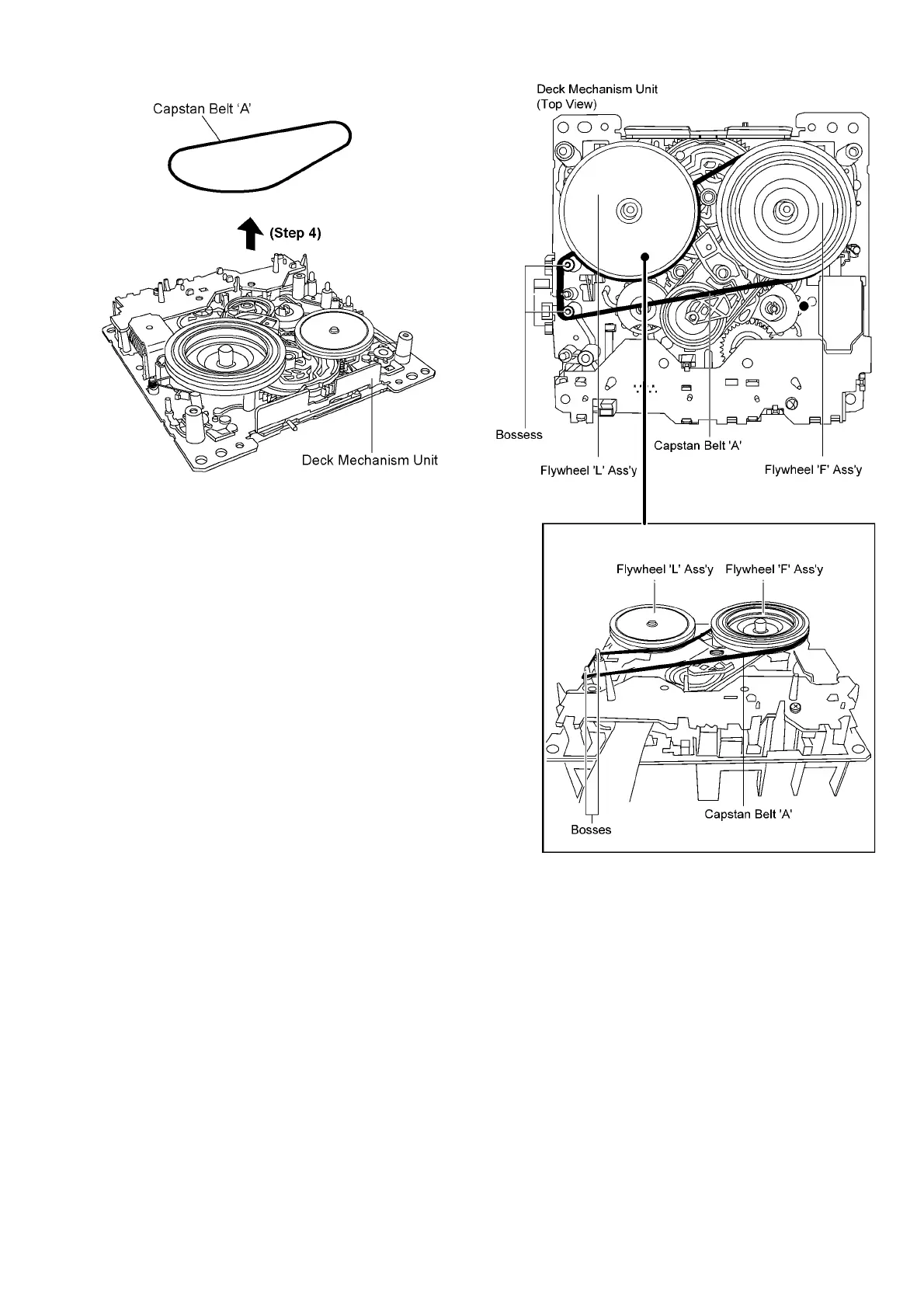 Capstan Belt 'A'

(Step 4)

Deck Mechanism Unit

Deck Mechanism Unit
(Top View)

Bossess

Flywheel 'L' Ass'y

Capstan Belt 'A'

Flywheel 'F' Ass'y

Flywheel 'L' Ass'y

Flywheel 'F' Ass'y

Bosses

Capstan Belt 'A'