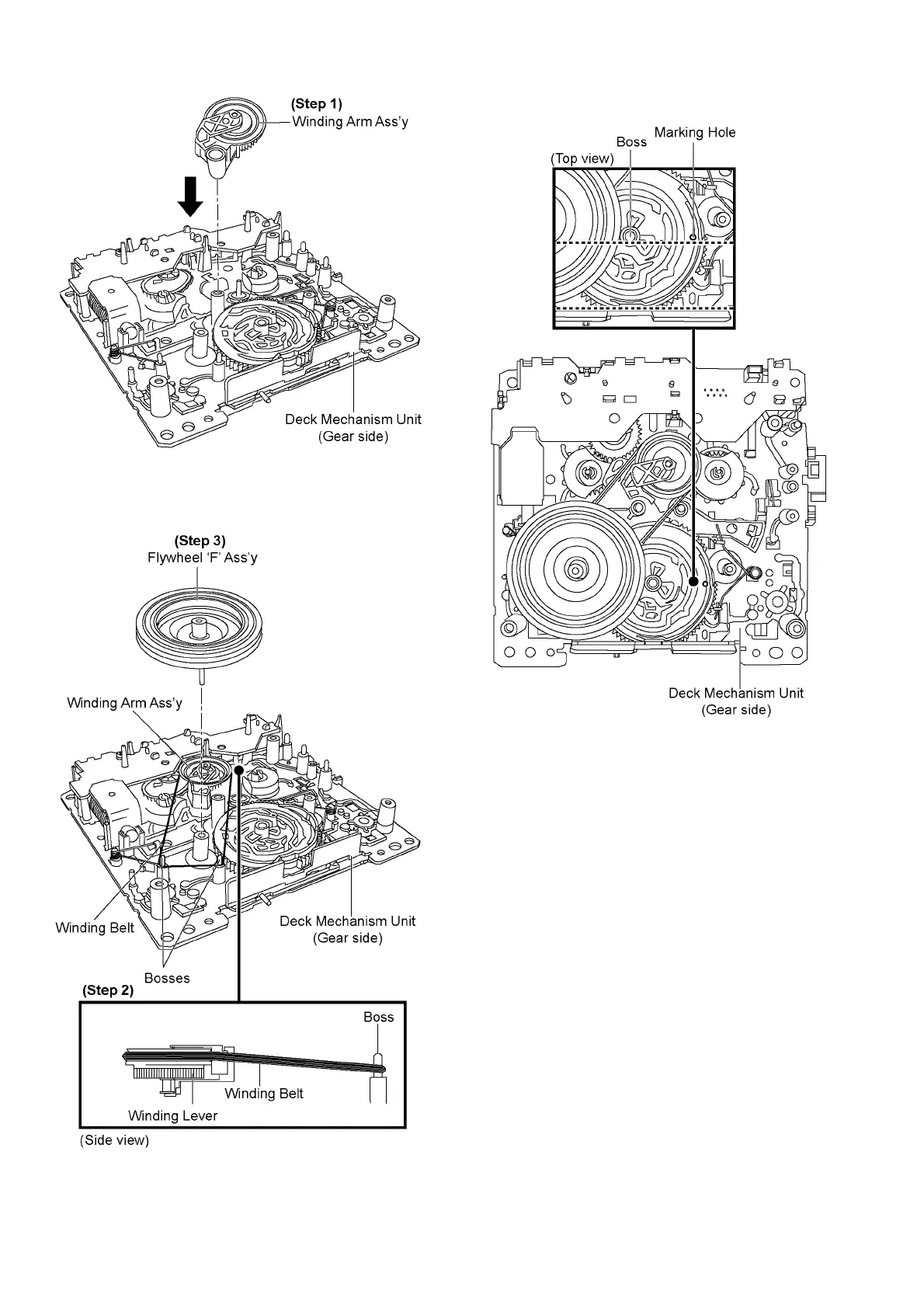 (Step 1)
Winding Arm Ass'y

Deck Mechanism Unit
(Gear side)

(Step 3)
Flywheel 'F' Ass'y

Winding Arm Ass'y

Winding Belt

Bosses

Deck Mechanism Unit
(Gear side)

(Step 2)

Boss

Winding Belt

Winding Lever

(Side view)

Boss

Marking Hole

(Top view)

Deck Mechanism Unit
(Gear side)