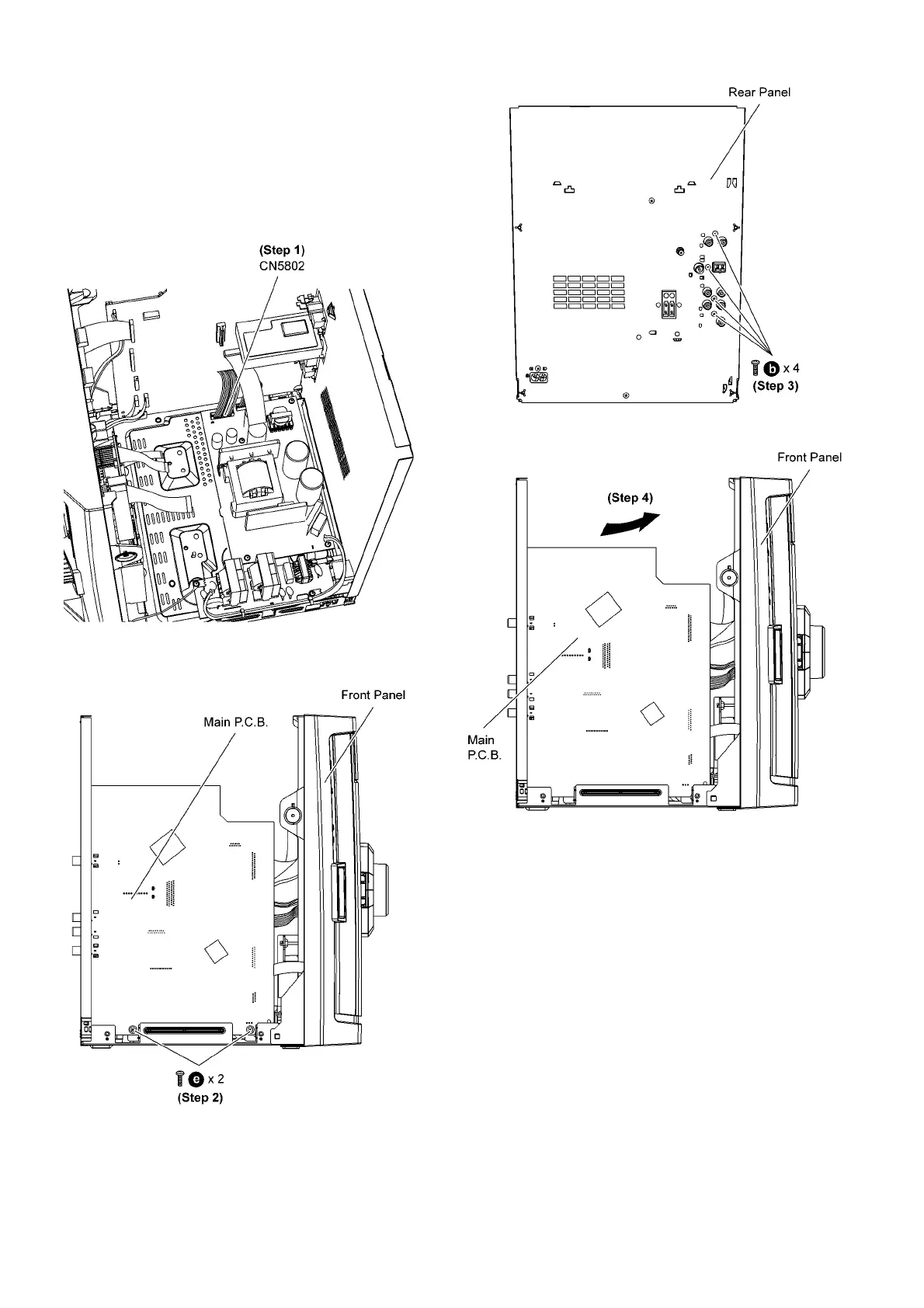 (Step 1)
CN5802

Front Panel

Main P.C.B.

e x 2
(Step 2)

Rear Panel

b x 4
(Step 3)

Front Panel

(Step 4)

Main P.C.B.