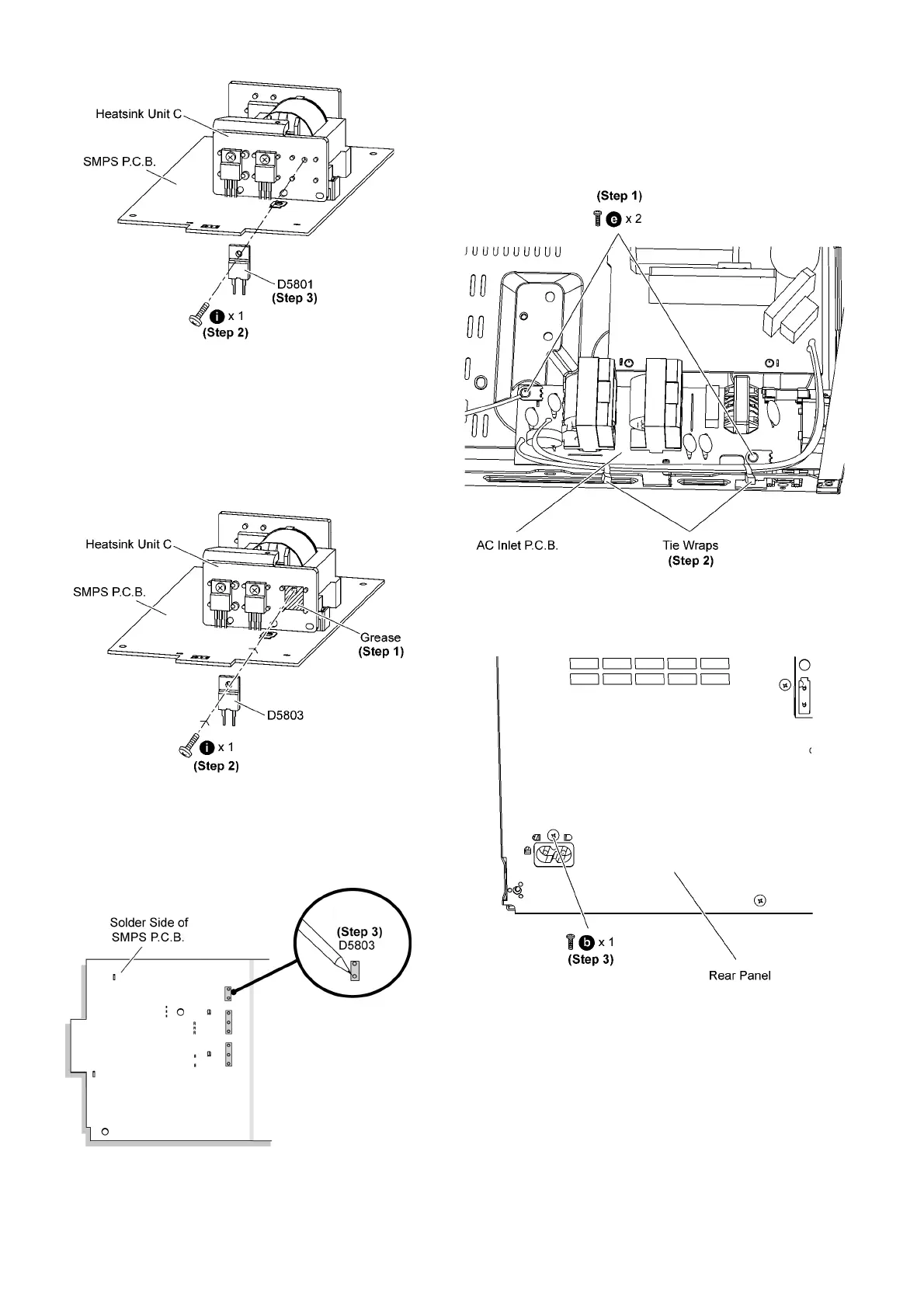 Heatsink Unit C

SMPS P.C.B.

D5801
(Step 3)

i x 1
(Step 2)

Heatsink Unit C

SMPS P.C.B.

Grease
(Step 1)

D5803

i x 1
(Step 2)

Solder Side of SMPS P.C.B.

(Step 3)
D5803

(Step 1)

e x 2

AC Inlet P.C.B.

Tie Wraps
(Step 2)

b x 1
(Step 3)

Rear Panel