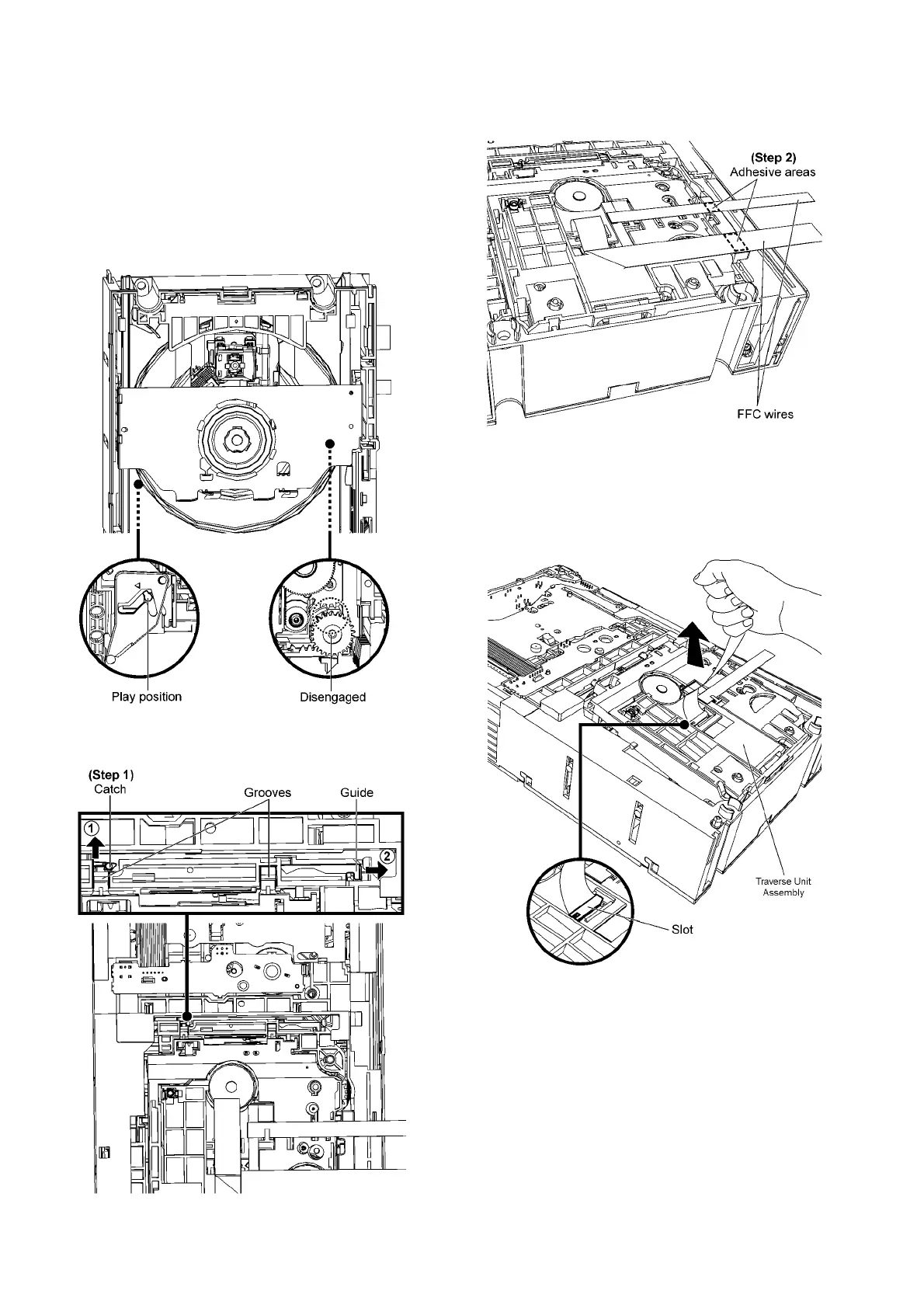 Play position

Disengaged

(Step 1)
Catch

Grooves

Guide

1

2

(Step 2)
Adhesive areas

FFC wires

Traverse Unit Assembly

Slot