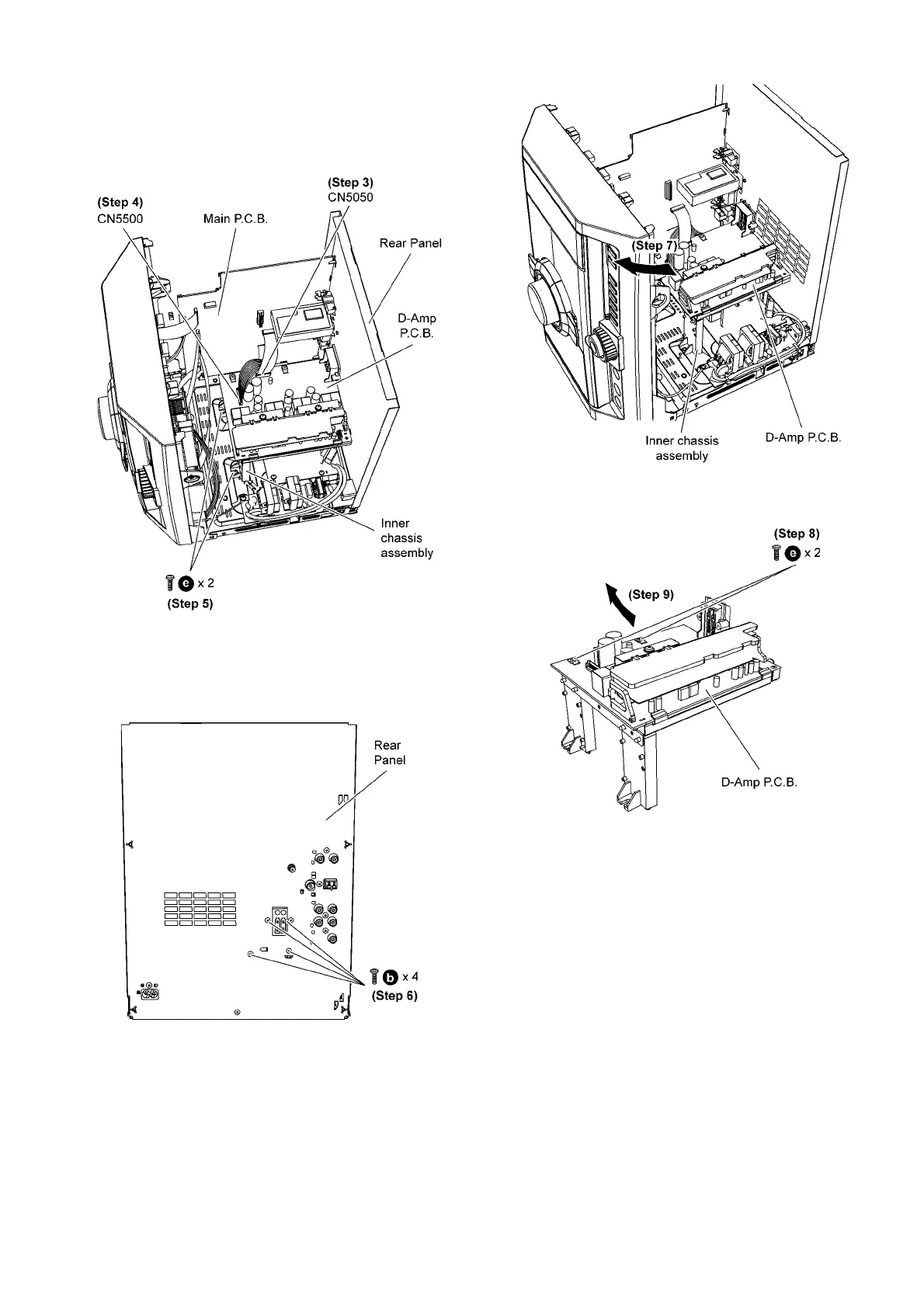 (Step 4)
CN5500

Main P.C.B.

(Step 3)
CN5050

Rear Panel

D-Amp P.C.B.

Inner chassis assembly

e x 2
(Step 5)

Rear Panel

b x 4
(Step 6)

(Step 7)

Inner chassis assembly

D-Amp P.C.B.

(Step 8)
e x 2

(Step 9)

D-Amp P.C.B.