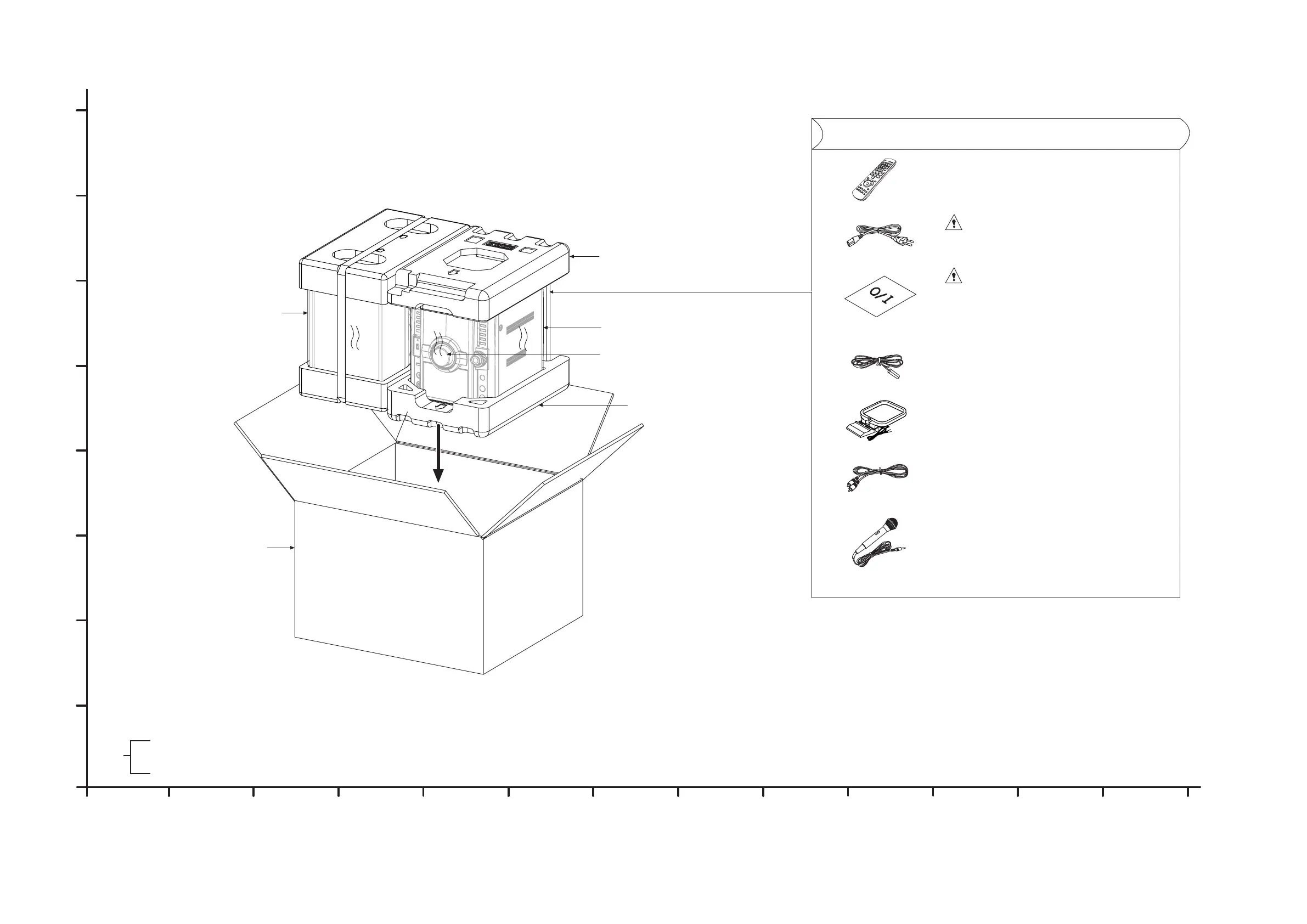 O/I