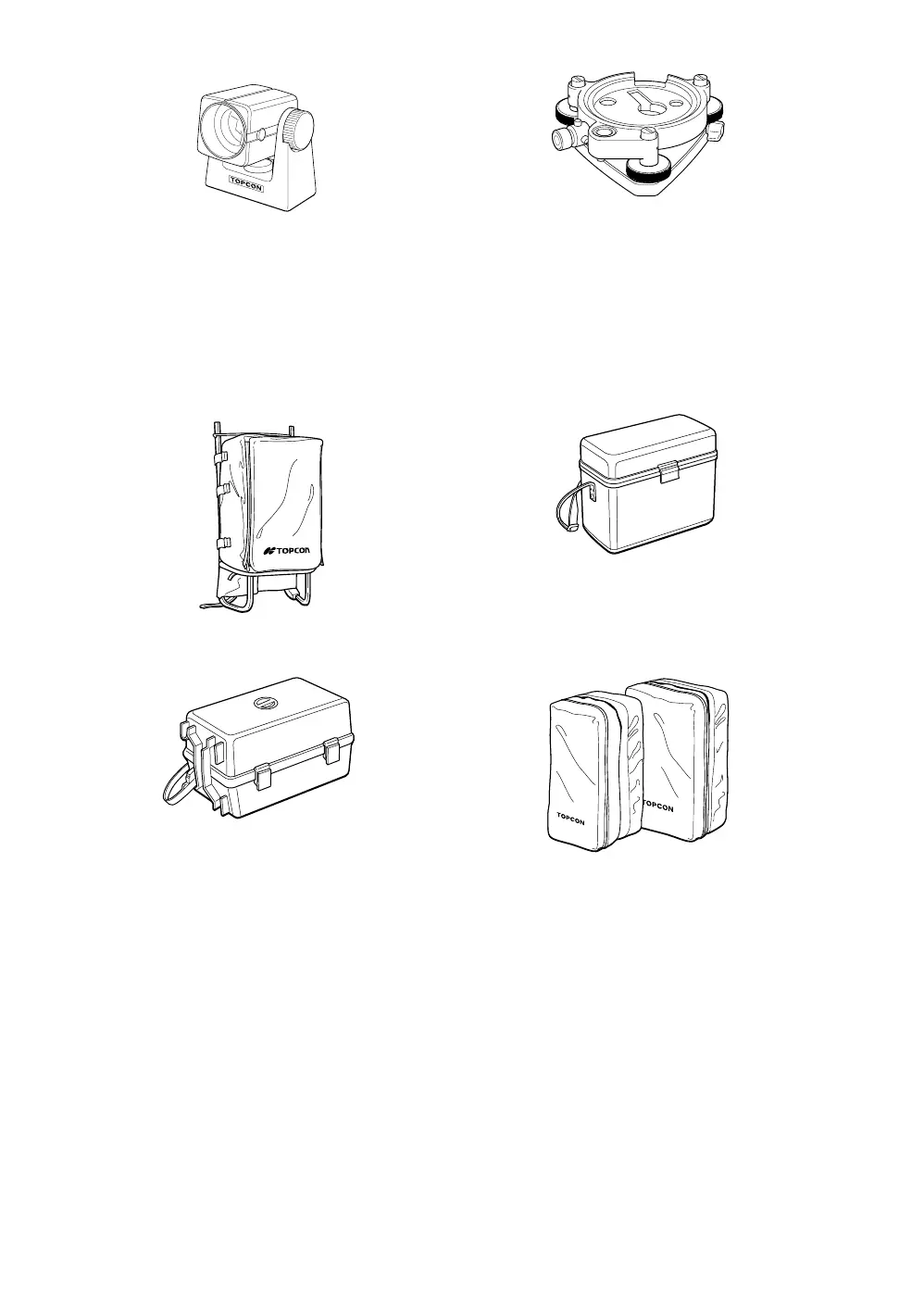 TOPCON

TOPCON

TOPCON

TOPCON