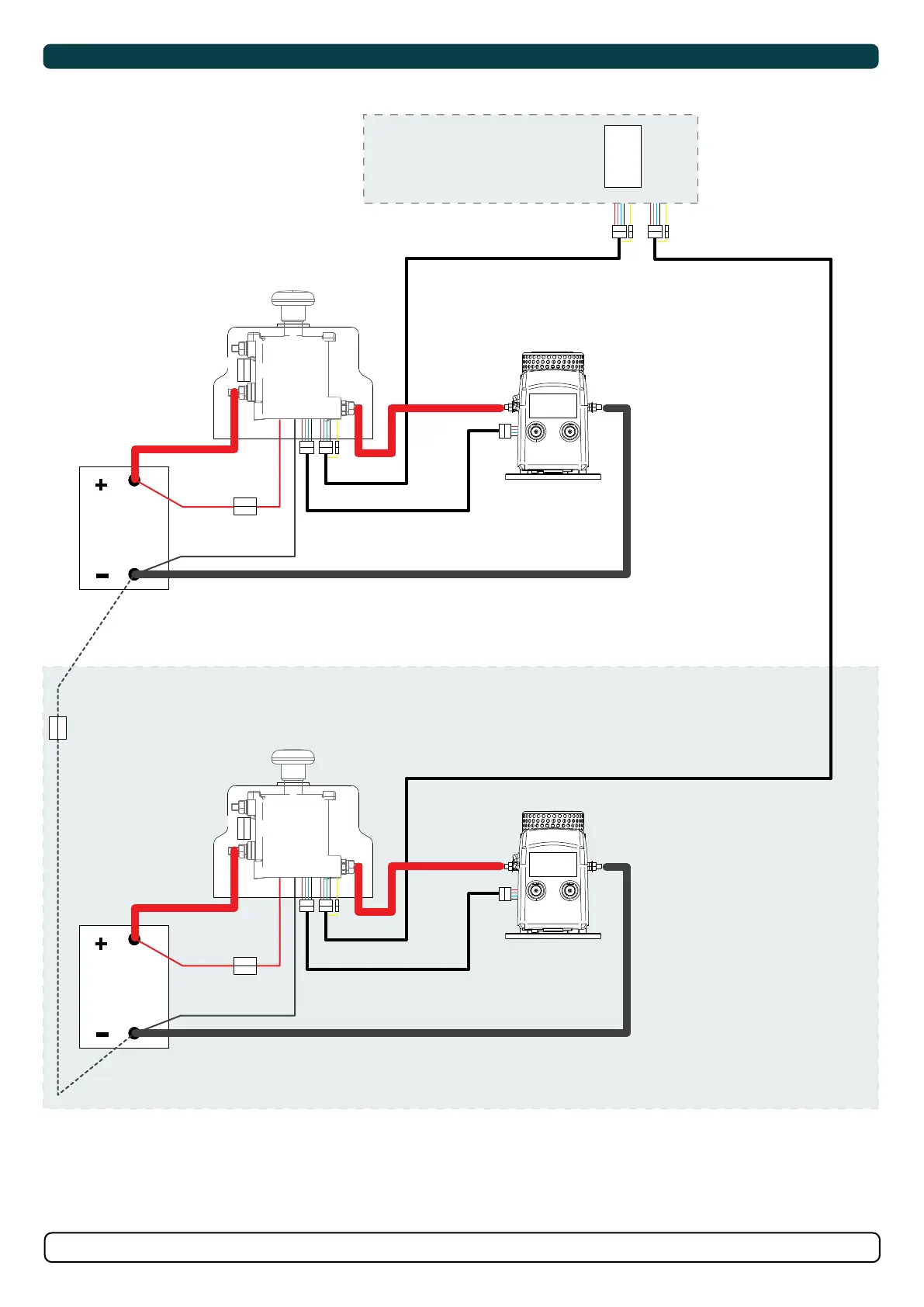 +

−

+

−