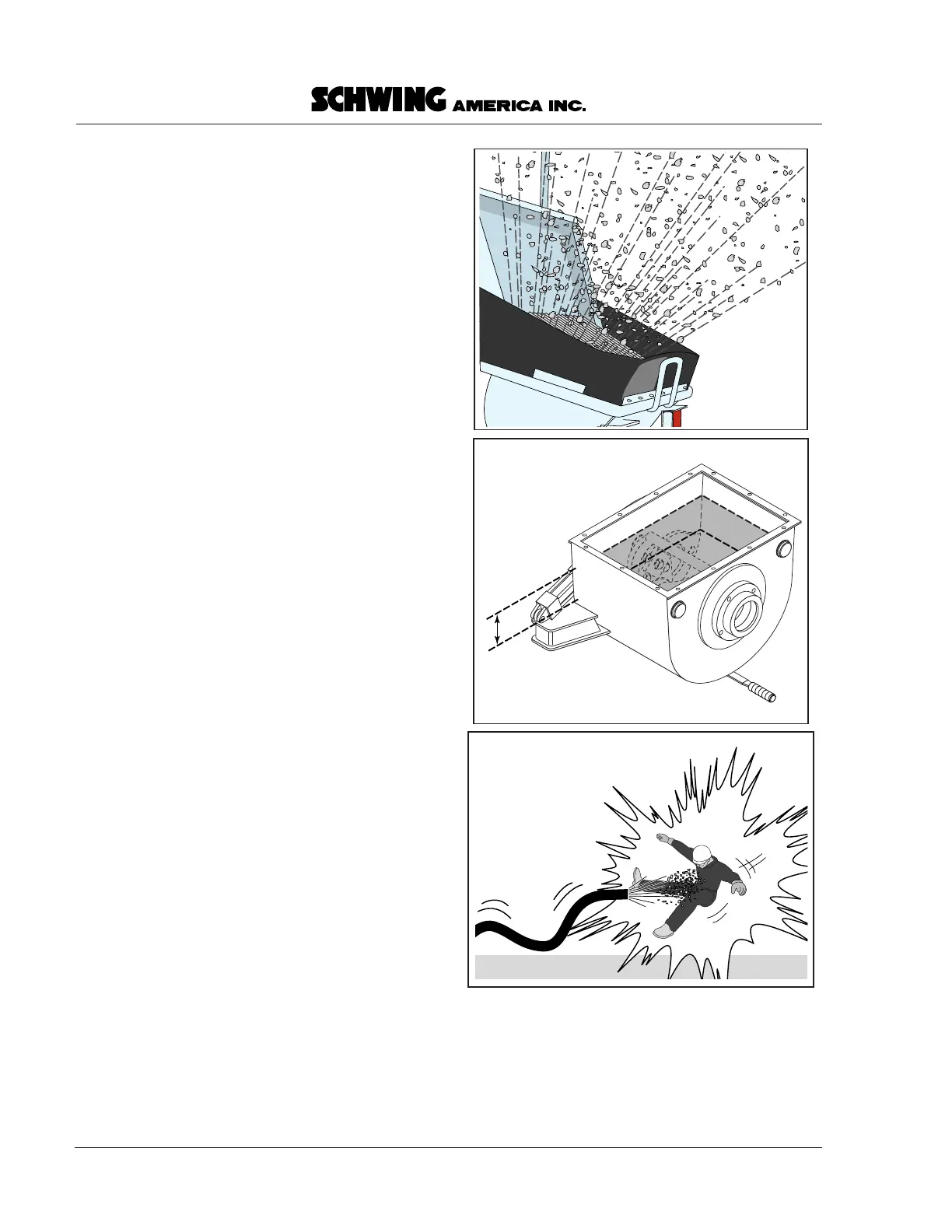 SCHWING AMERICA INC.