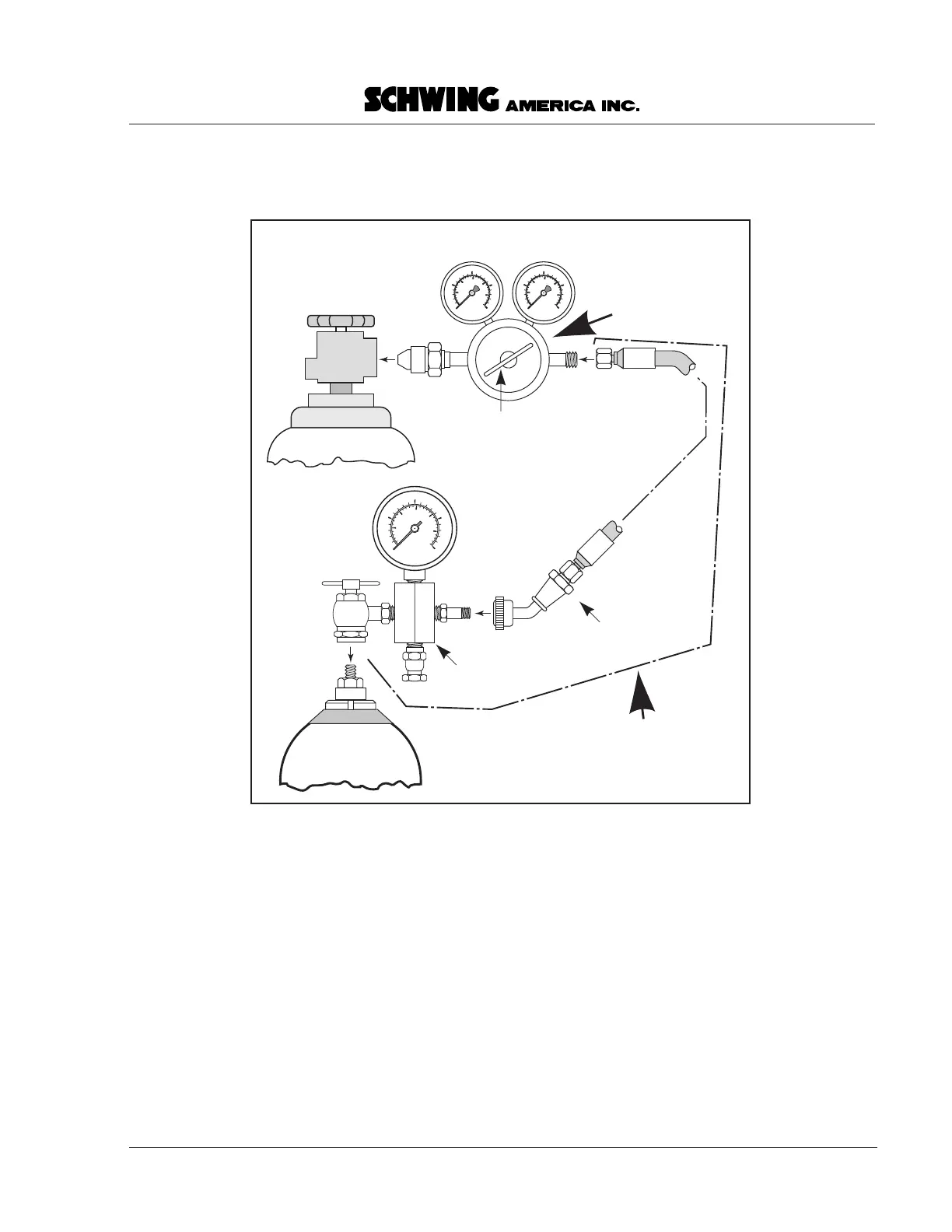 SCHWING AMERICA INC.