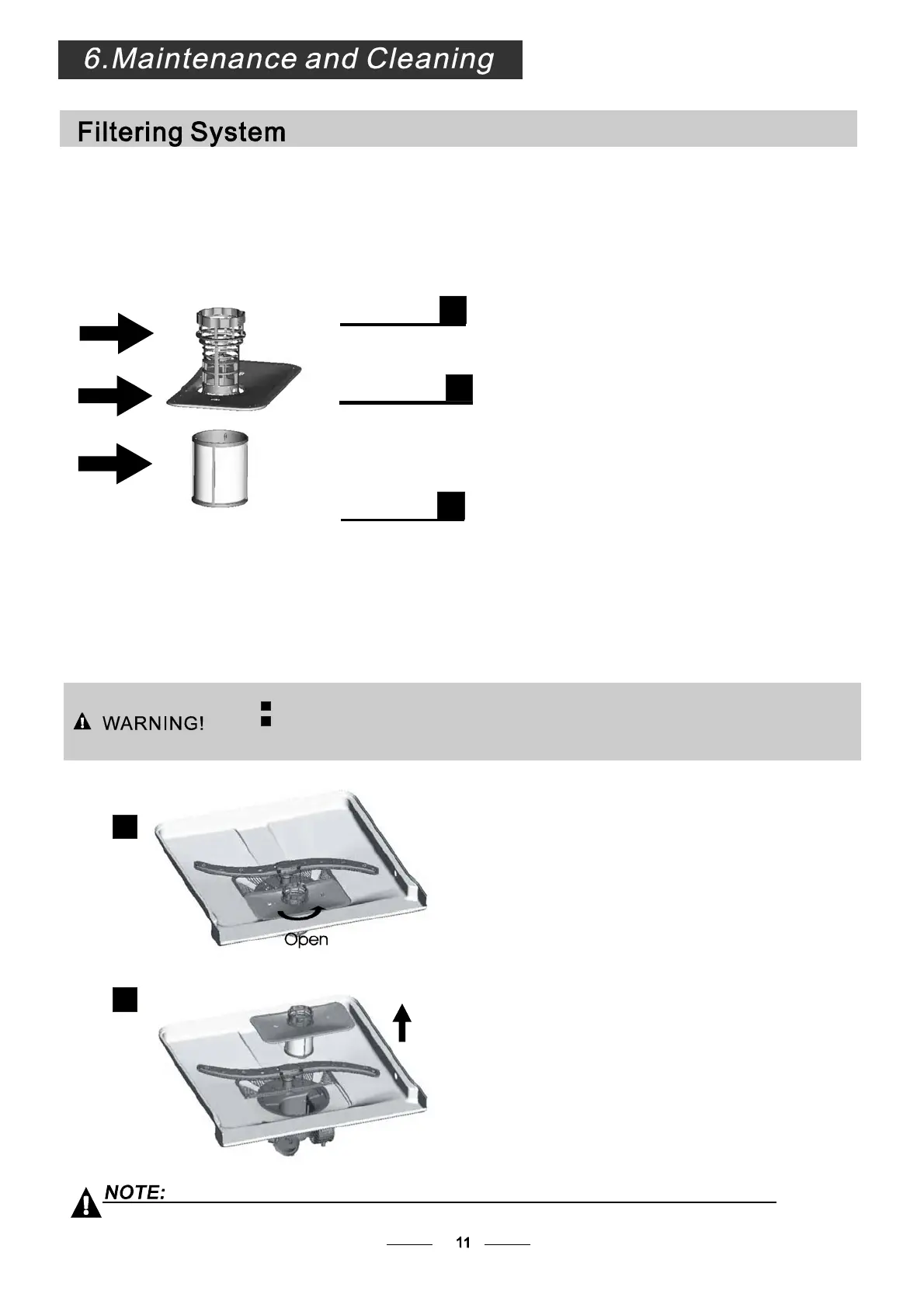 6.Maintenance and Cleaning

Filtering System

WARNING!

Open

NOTE:

11