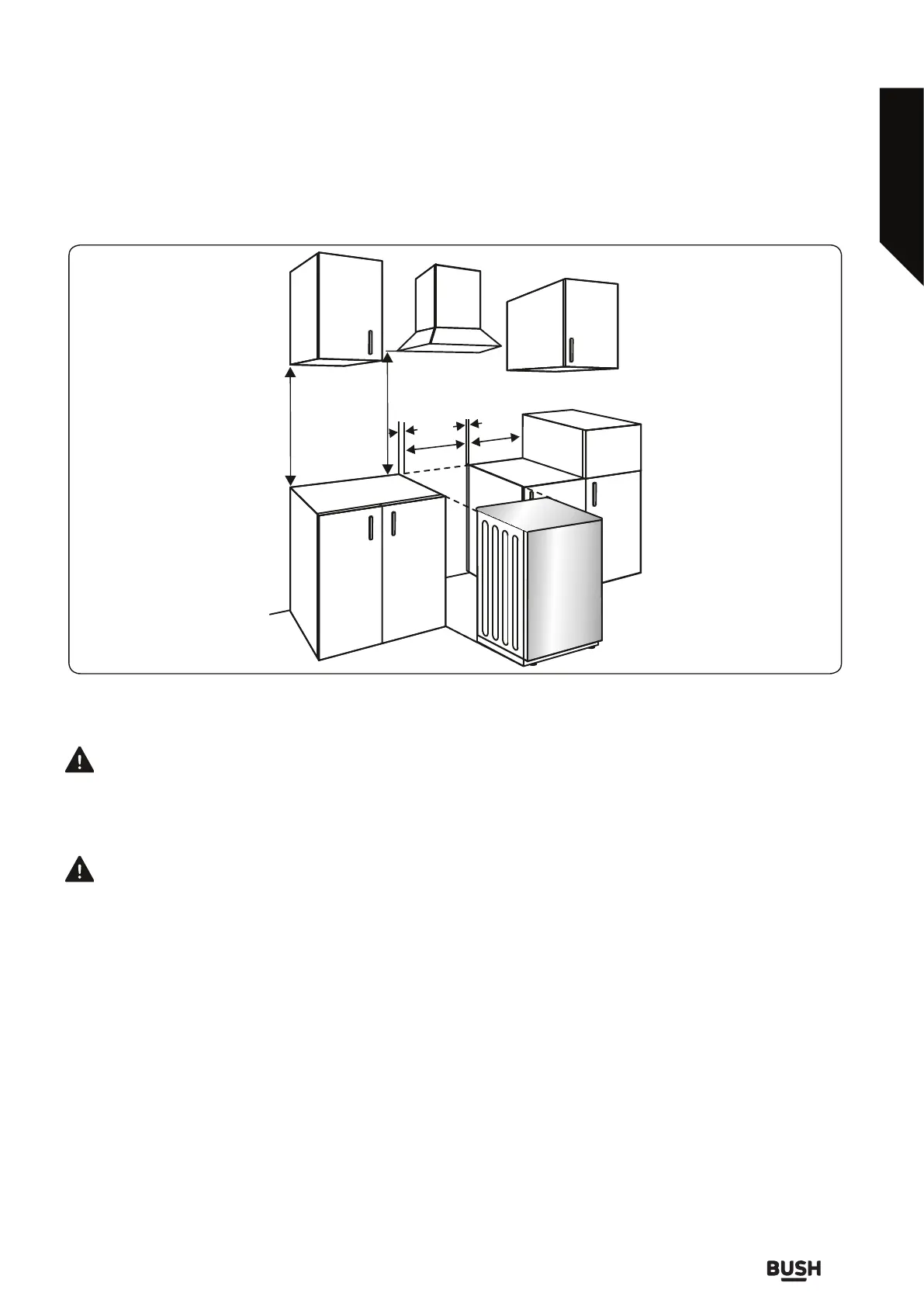 BUSH