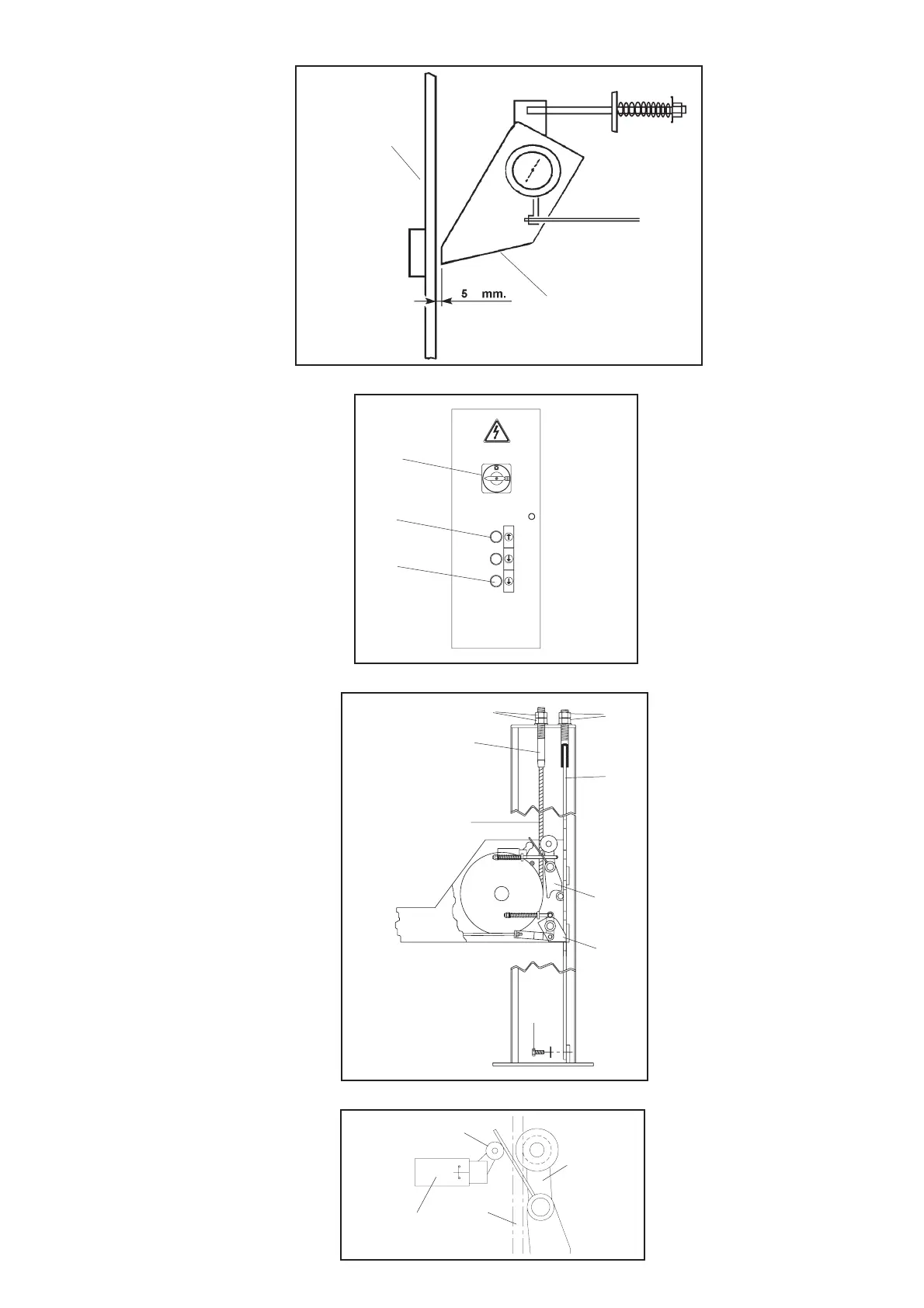 5 mm.