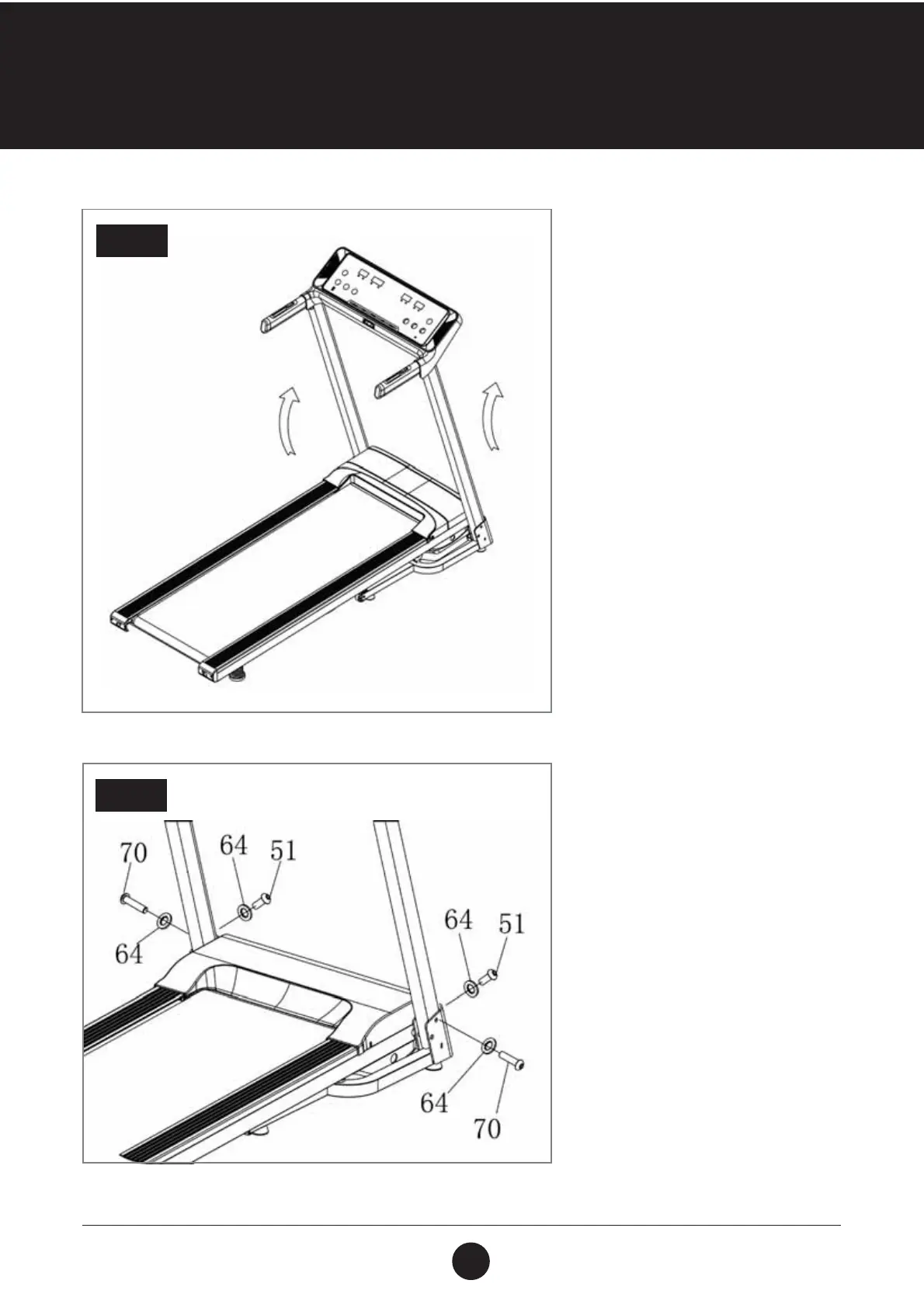 70

64

51

64

64

51

64

70