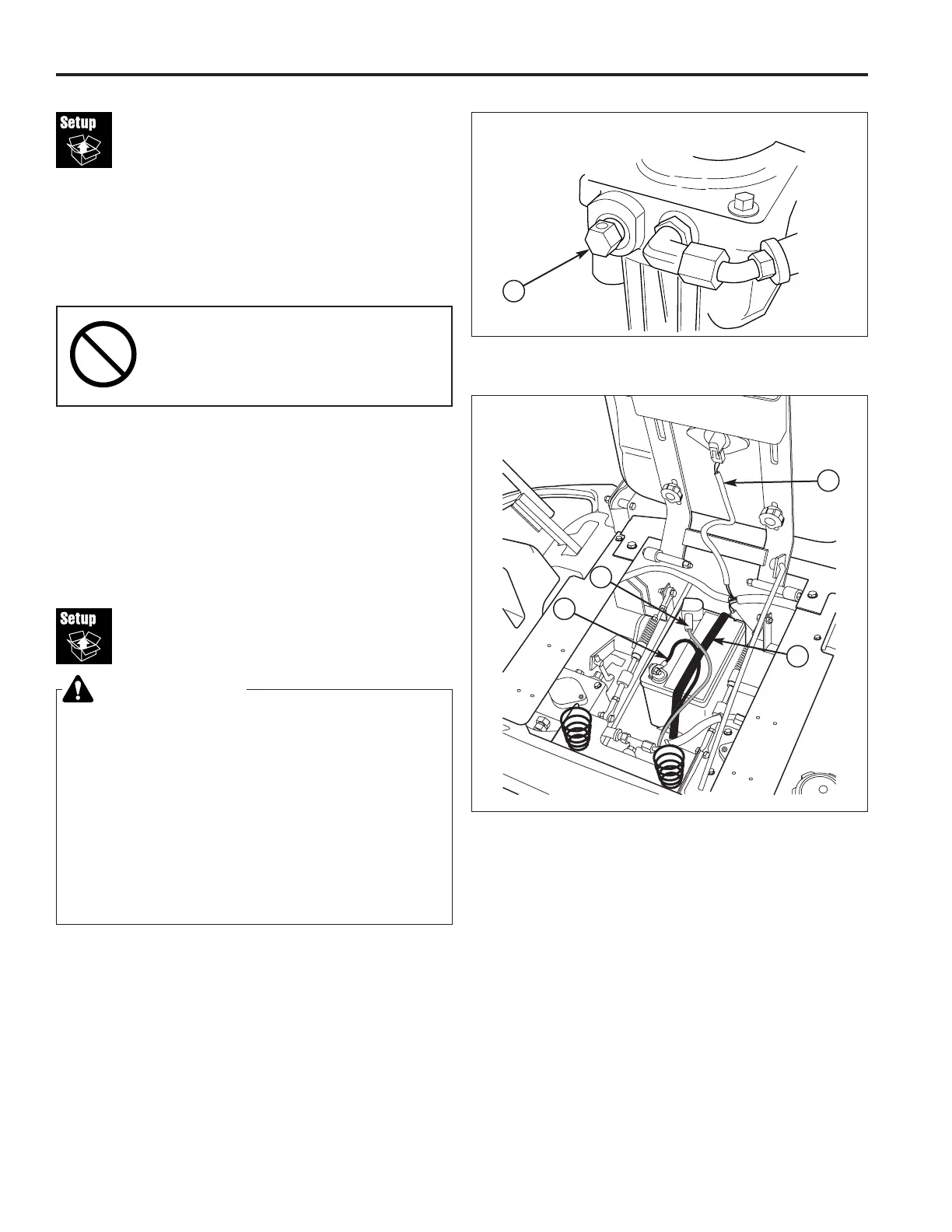 Setup

Setup