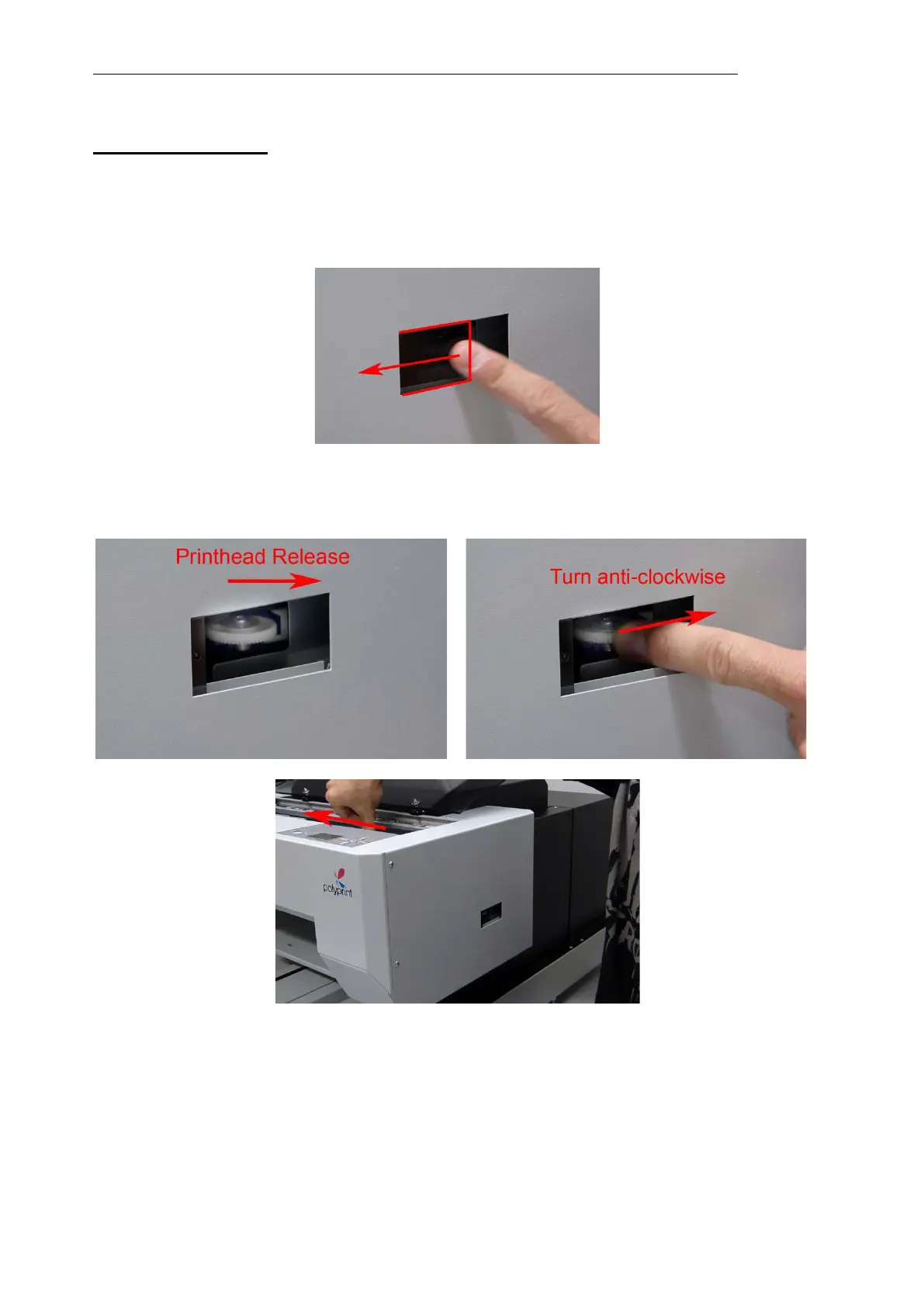 Printhead Release

Turn anti-clockwise

polyprint