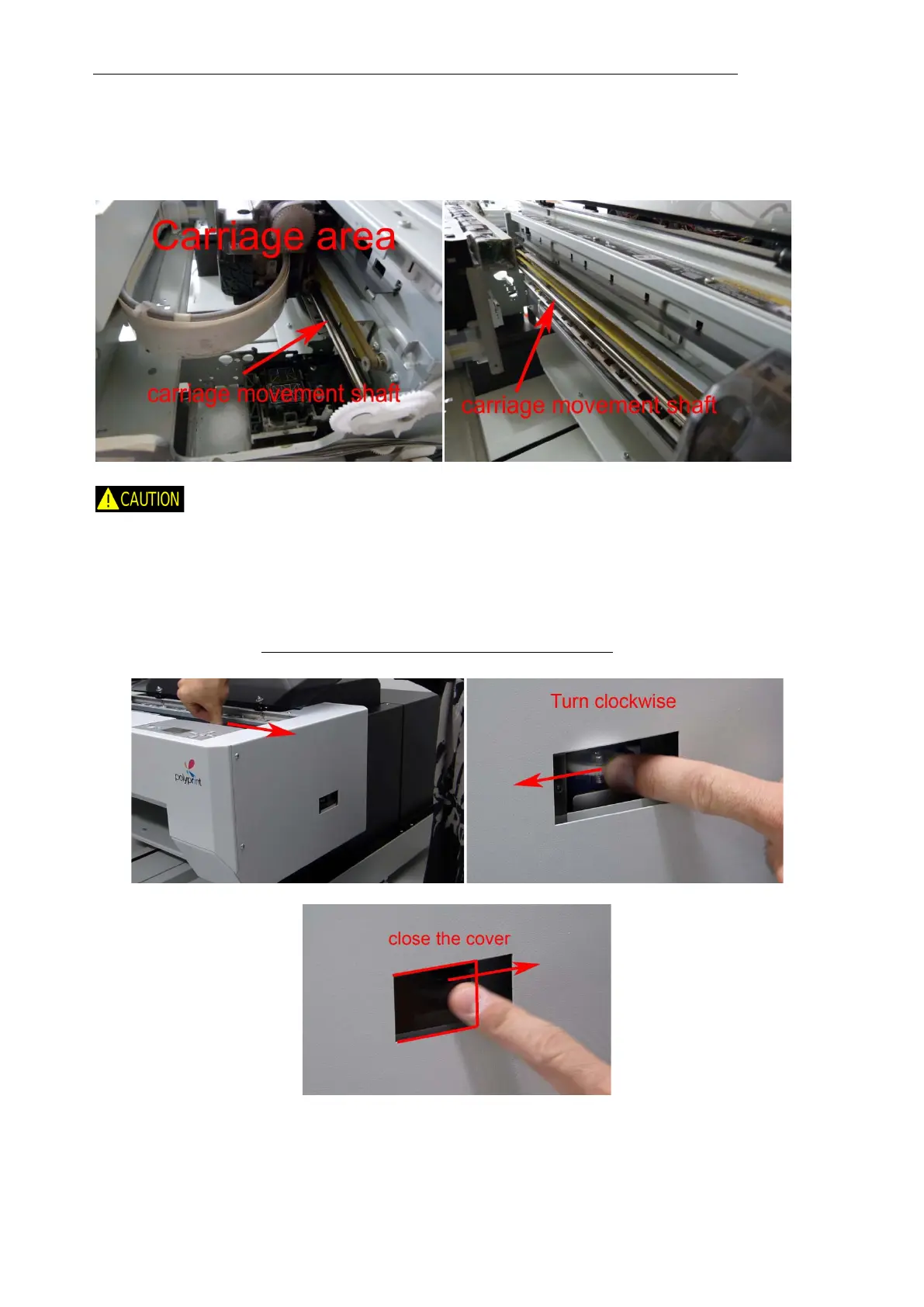 Carriage area

carriage movement shaft

carriage movement shaft

CAUTION

polyprint

Turn clockwise

close the cover