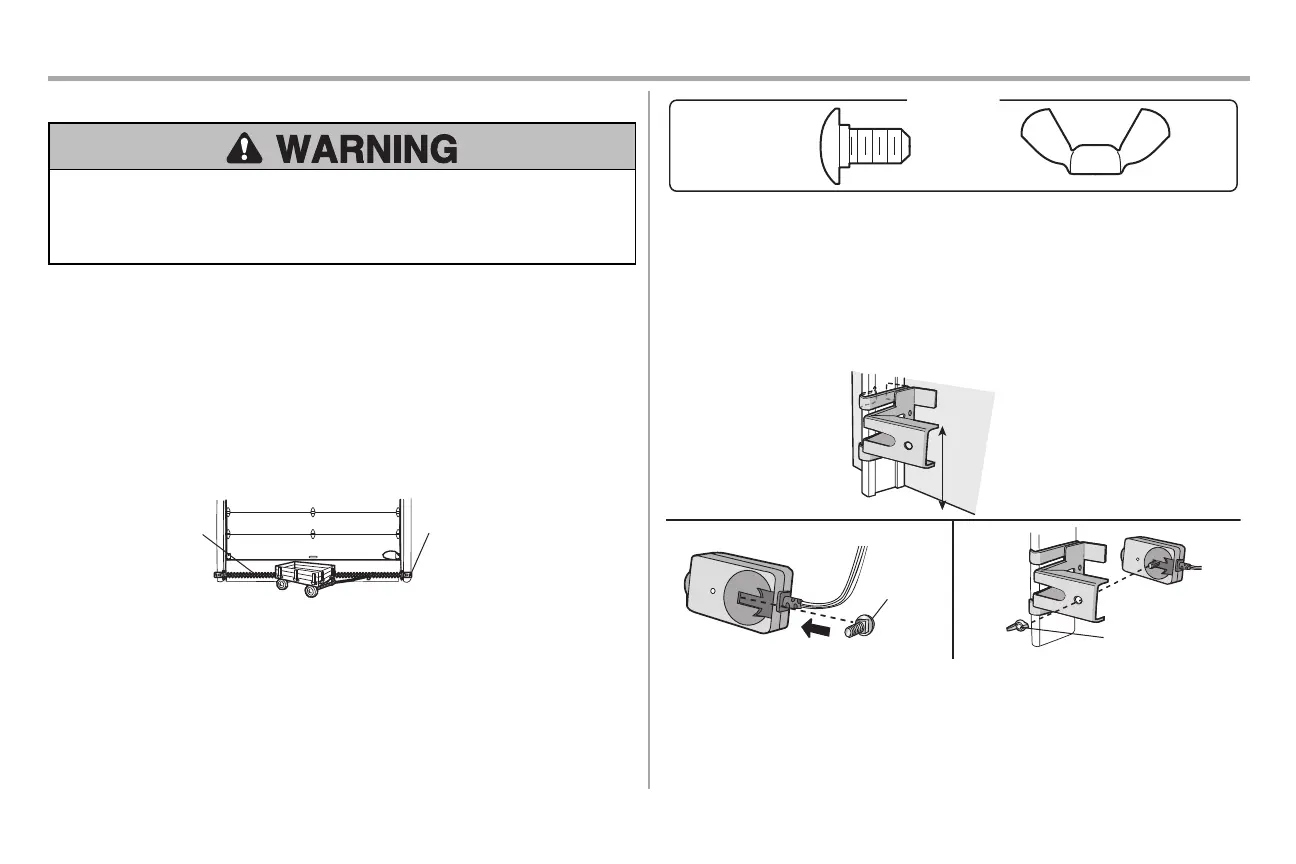 WARNING