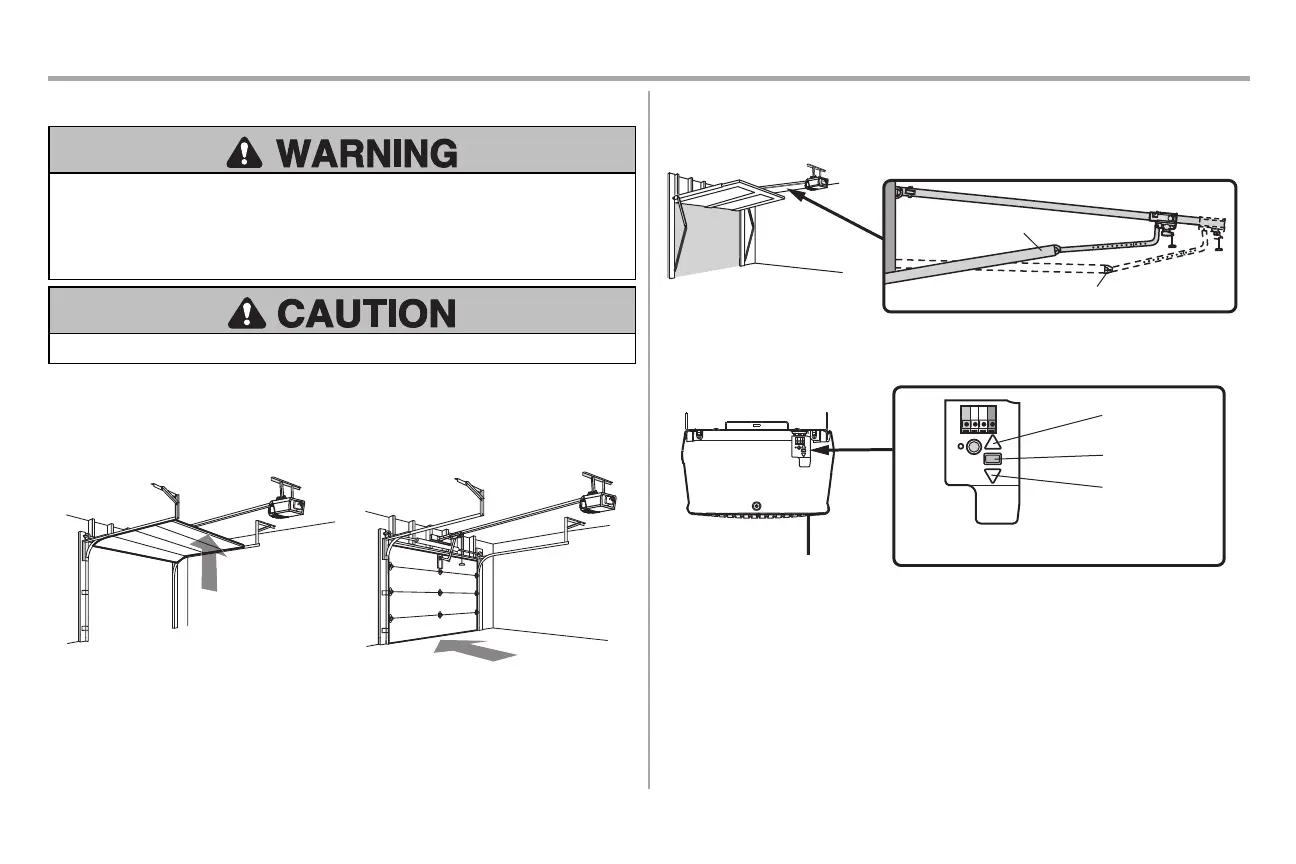 WARNING

CAUTION