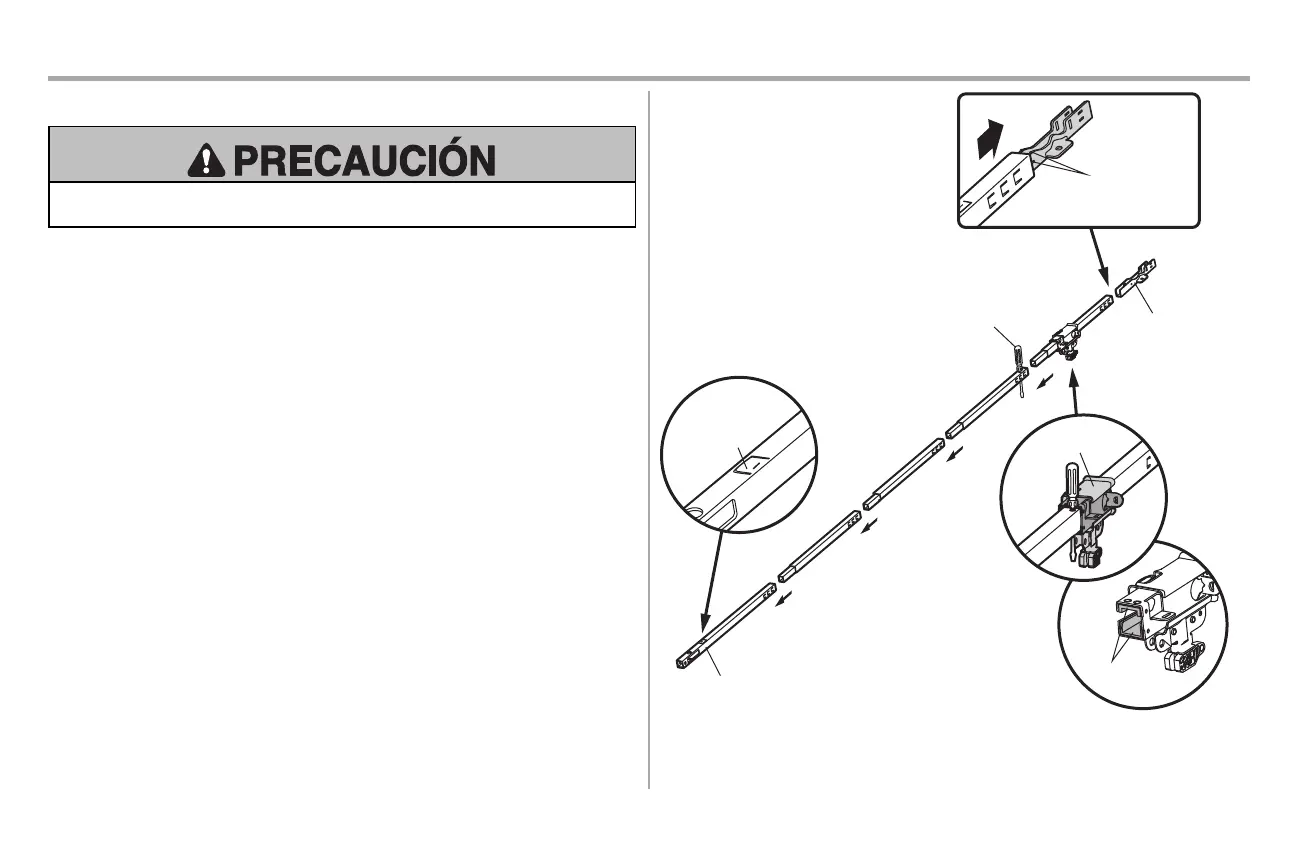 PRECAUCIÓN