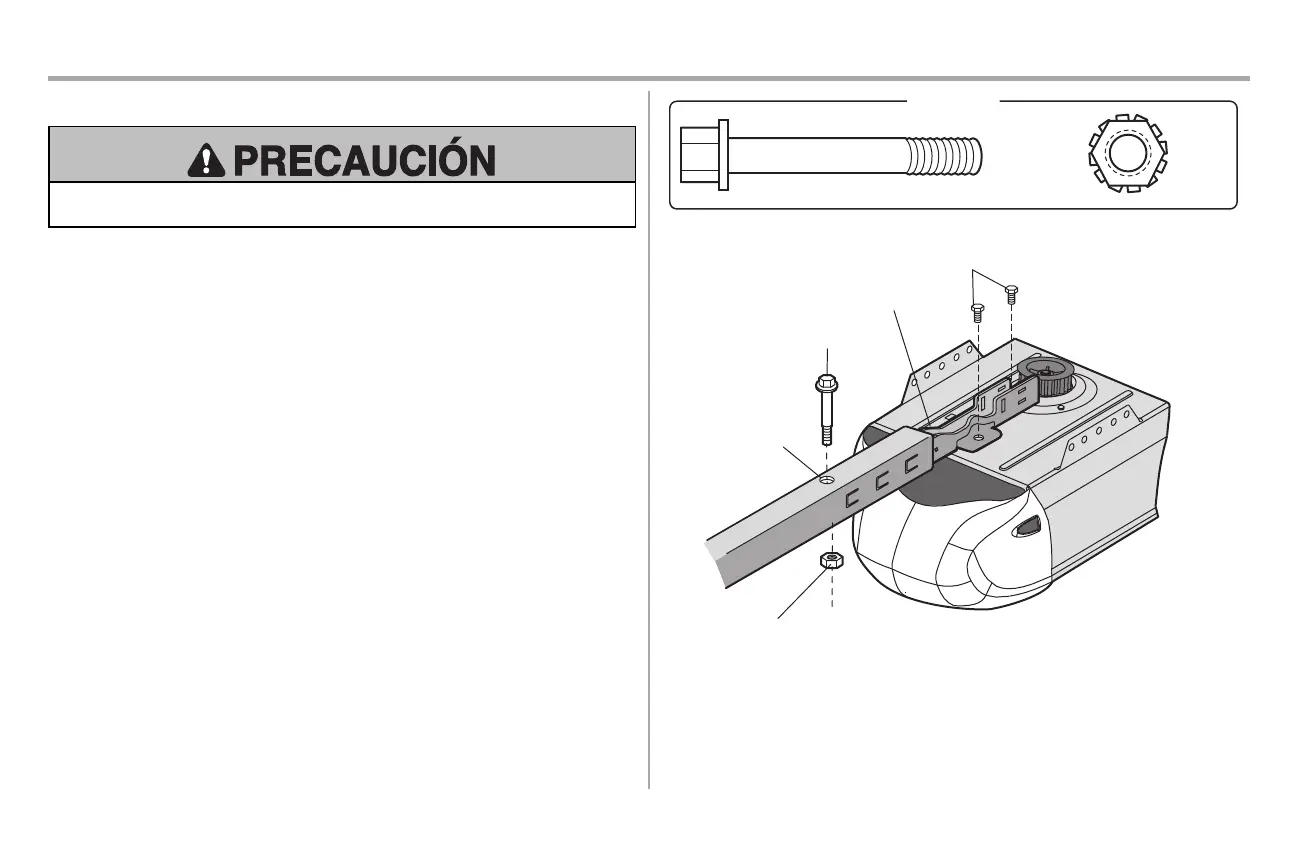 PRECAUCIÓN