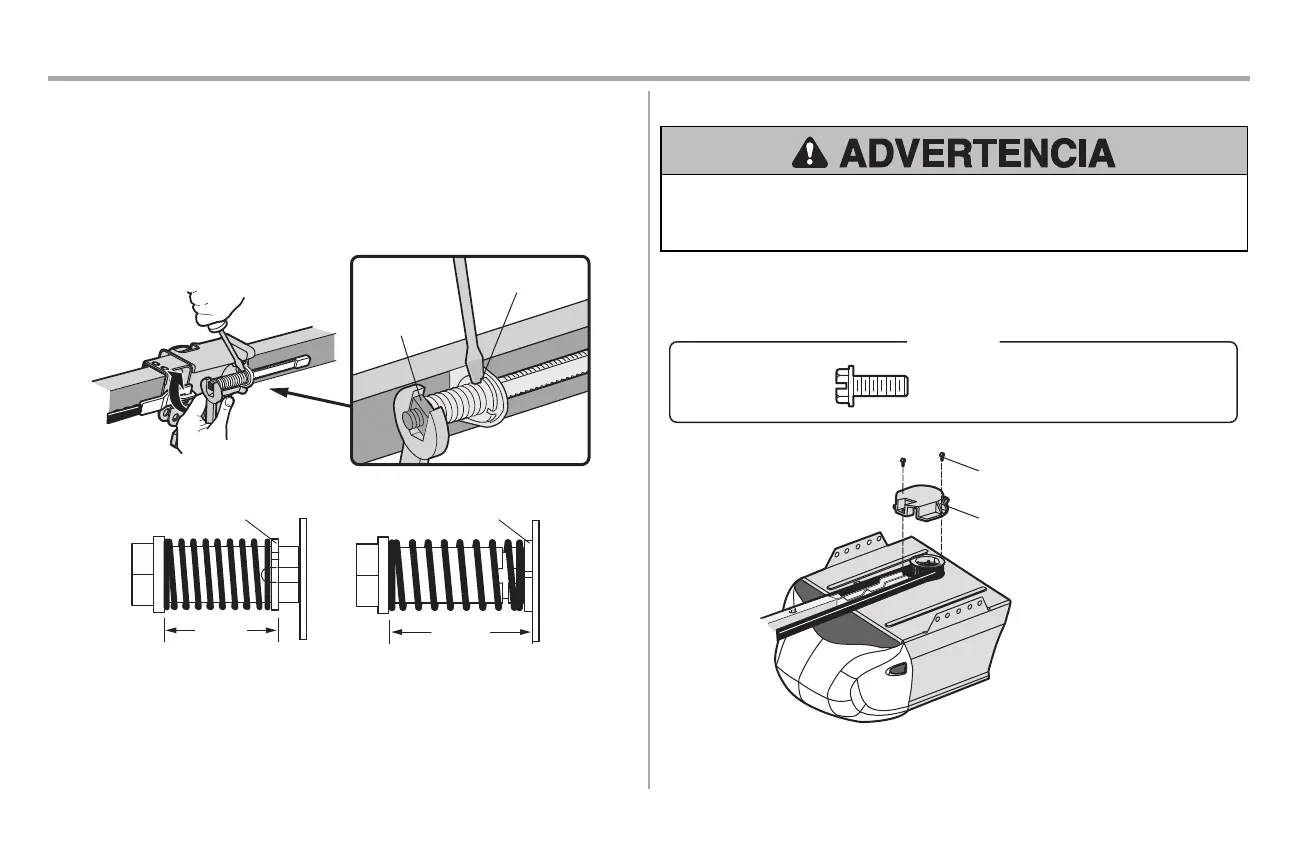 ADVERTENCIA