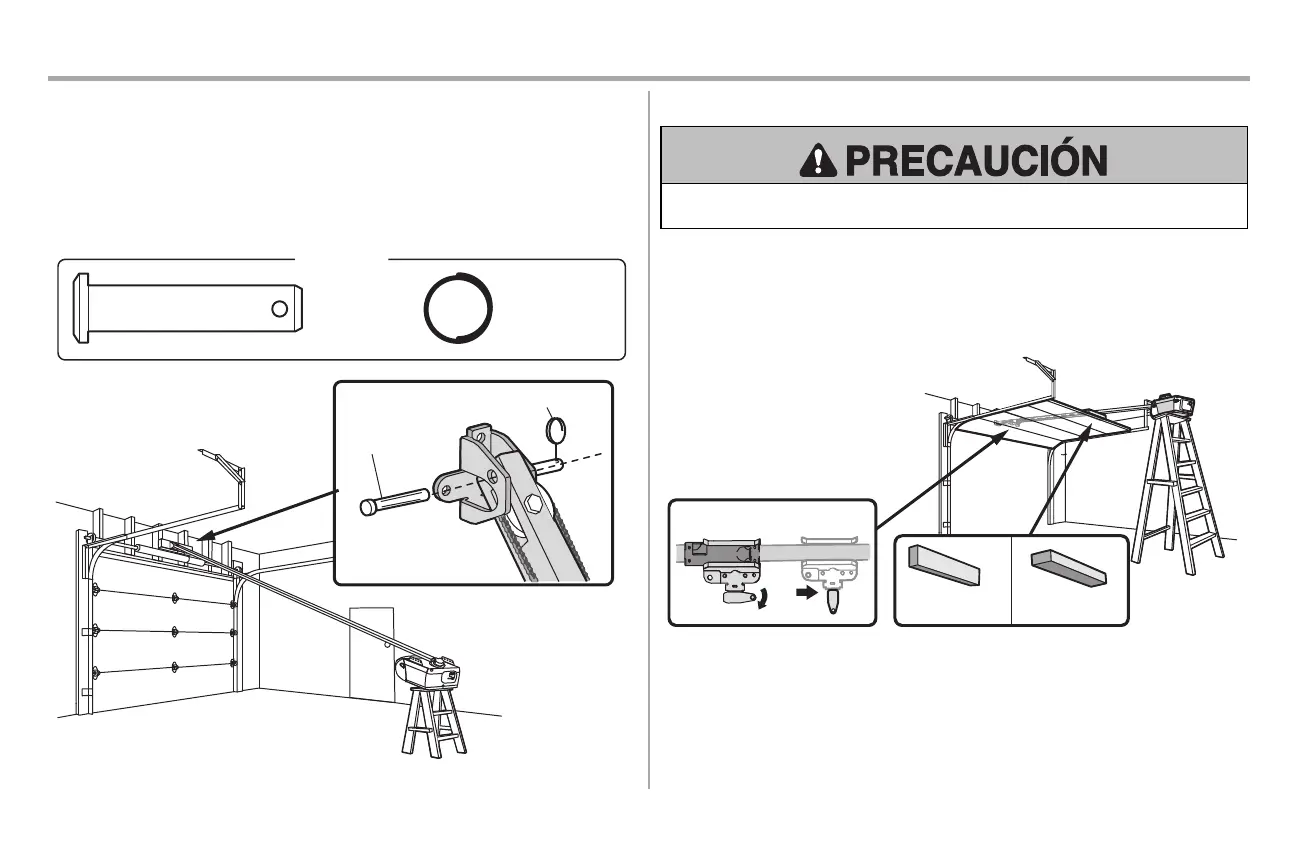 PRECAUCIÓN