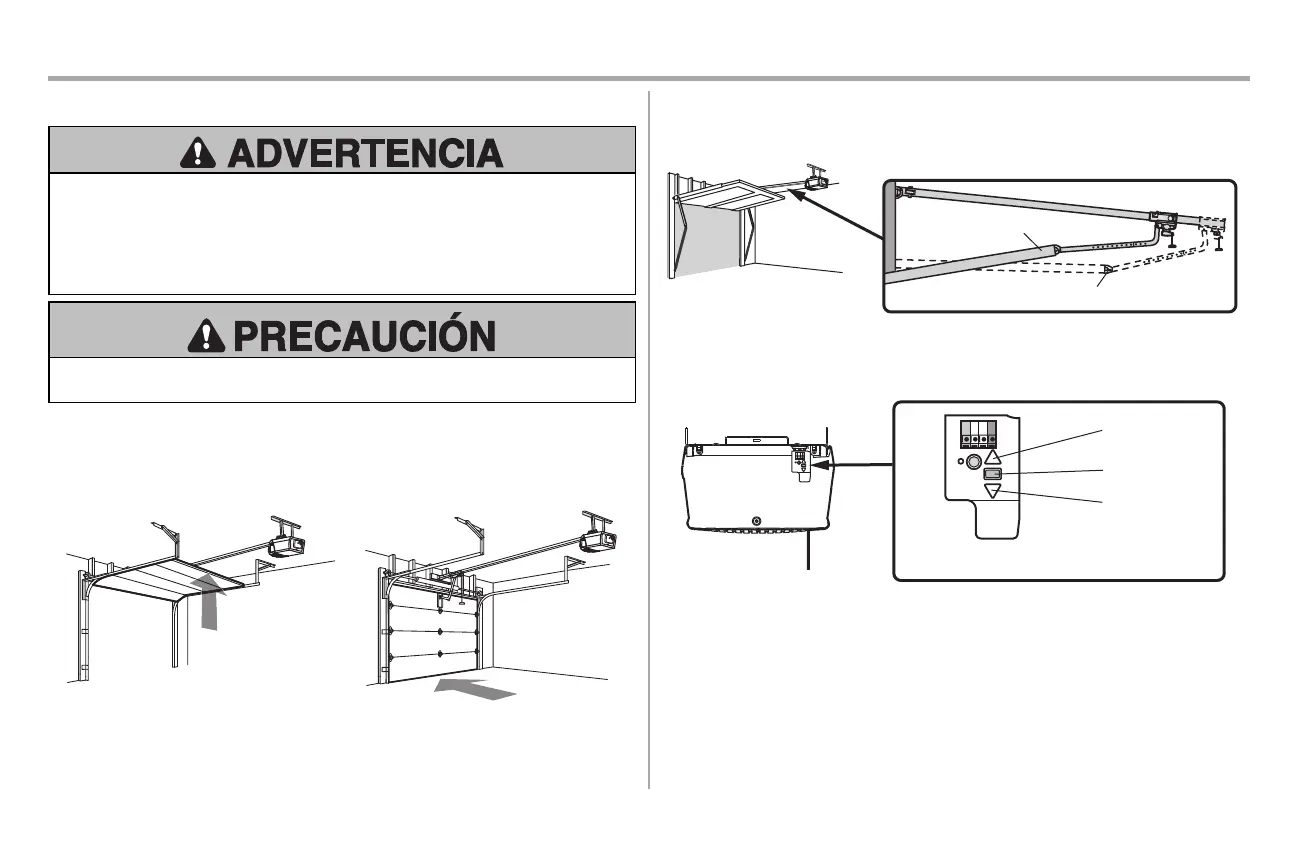 ADVERTENCIA

PRECAUCIÓN