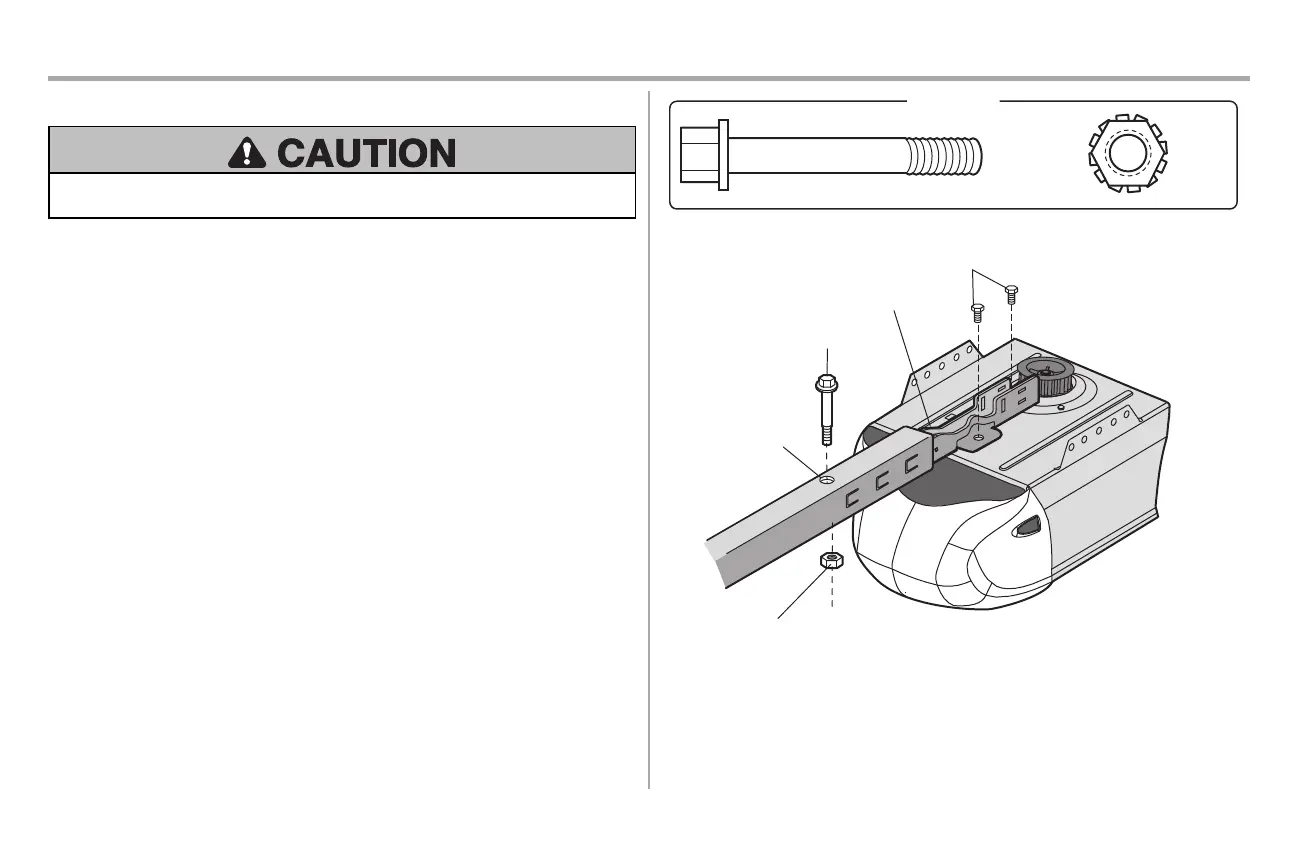 CAUTION