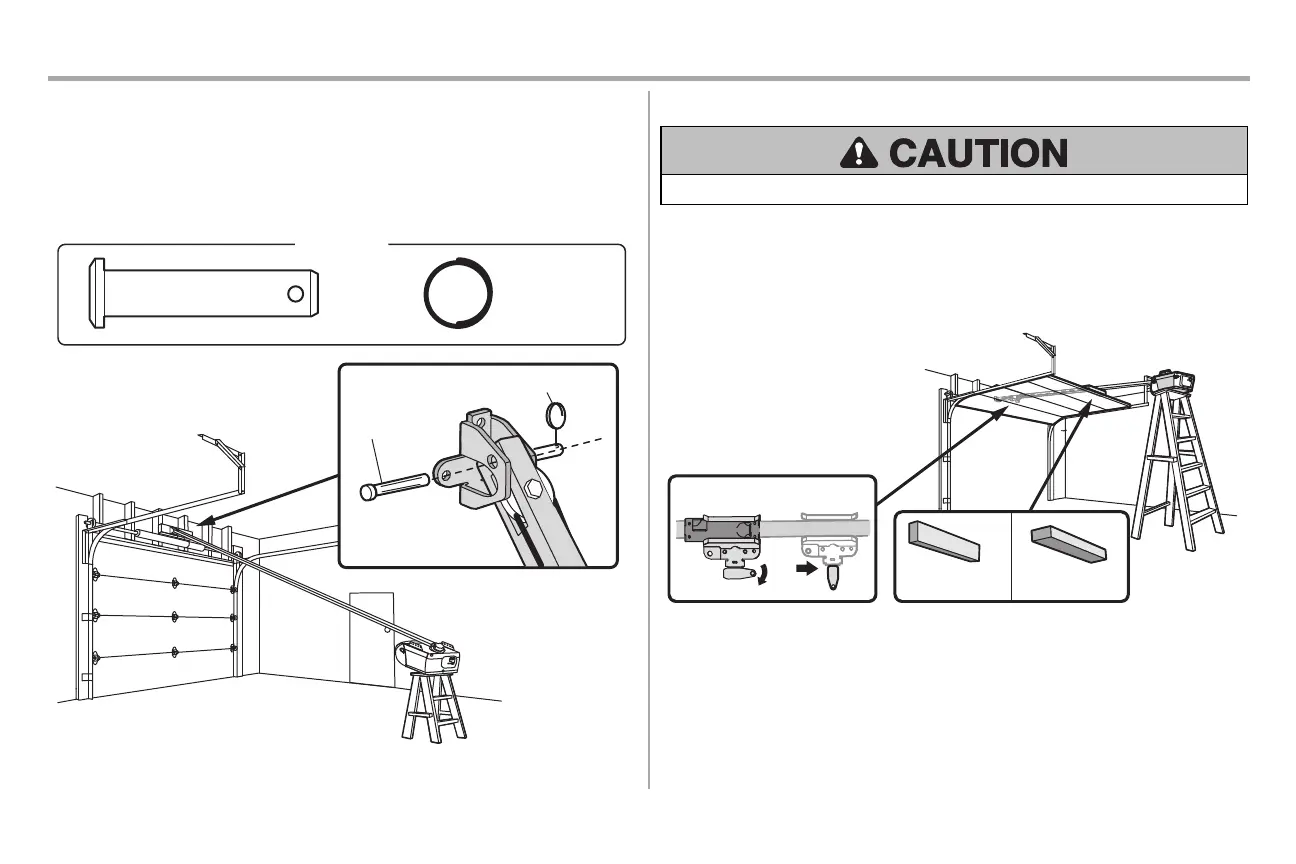 CAUTION