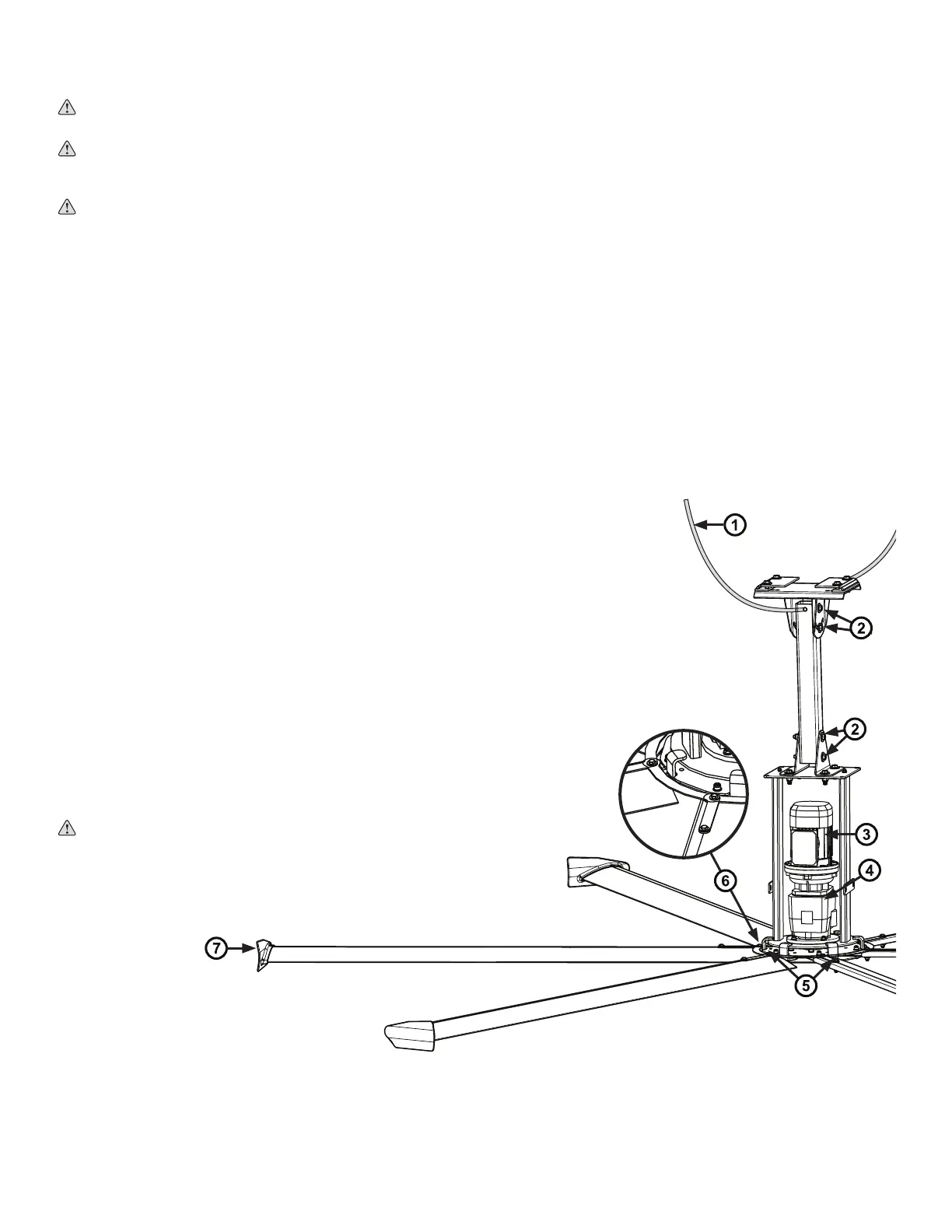 1
2
2
3
4
6
7
5