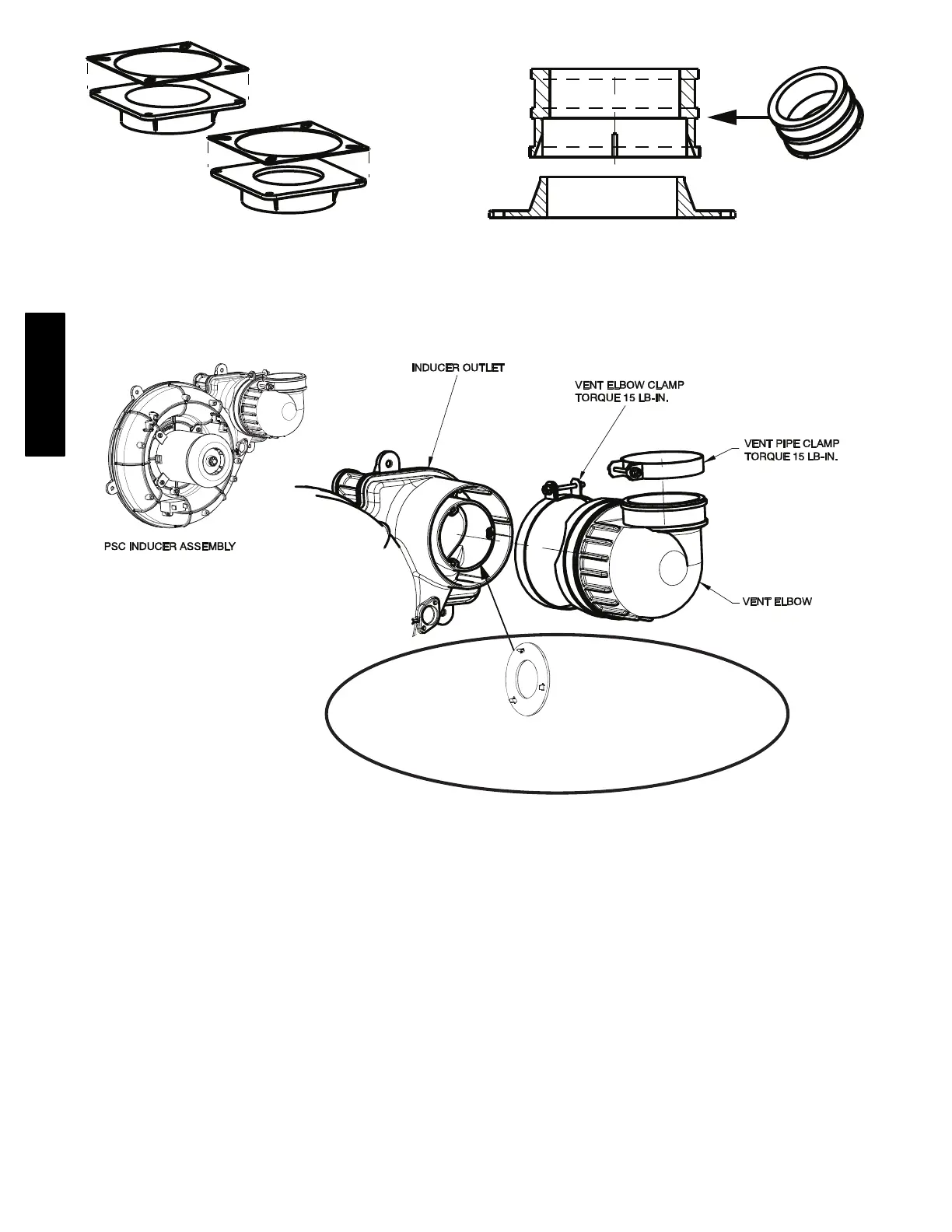 INDUCER OUTLET

VENT ELBOW CLAMP
TORQUE 15 LB-IN.

VENT PIPE CLAMP
TORQUE 15 LB-IN.

PSC INDUCER ASSEMBLY

VENT ELBOW