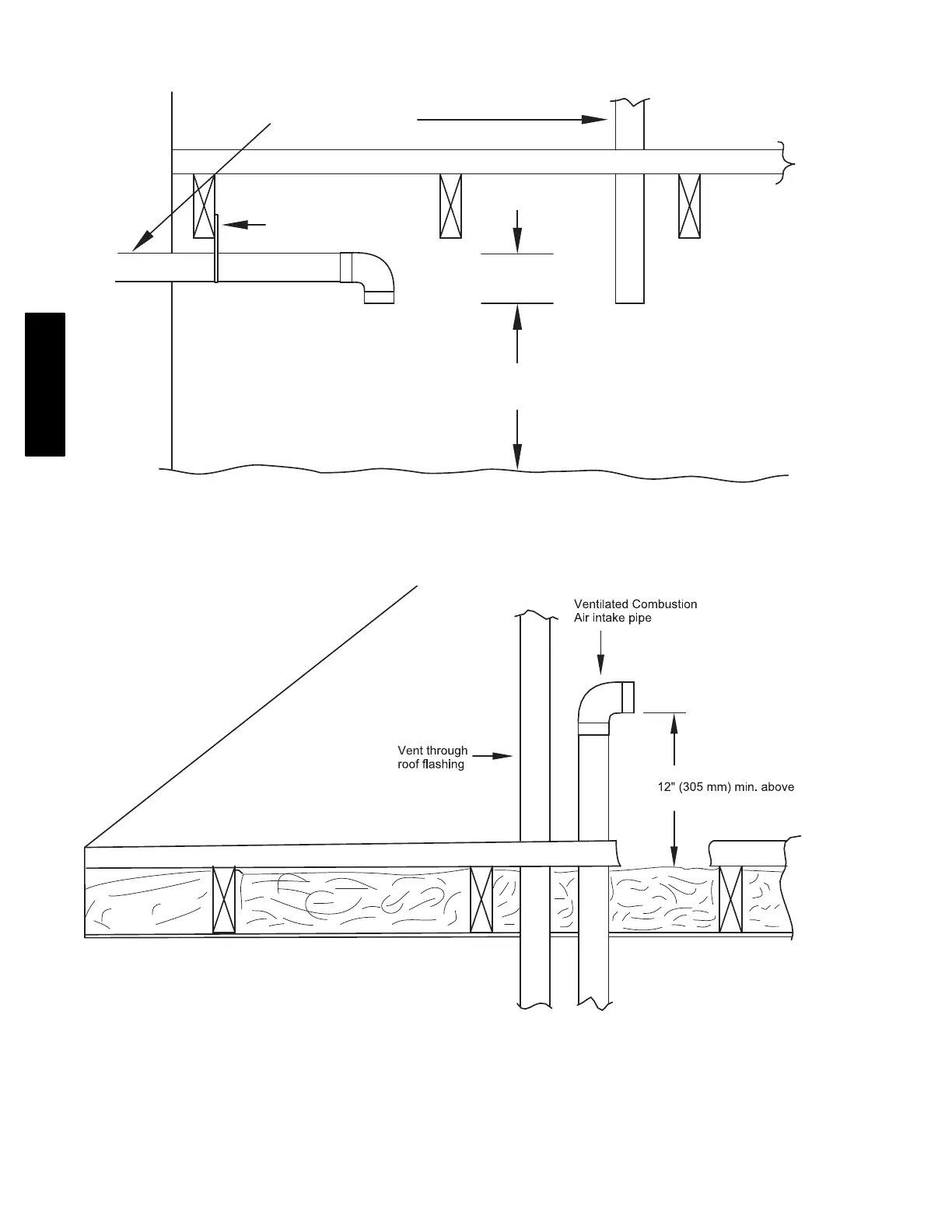 Ventilated Combustion Air intake pipe

Vent through roof flashing

12" (305 mm) min. above