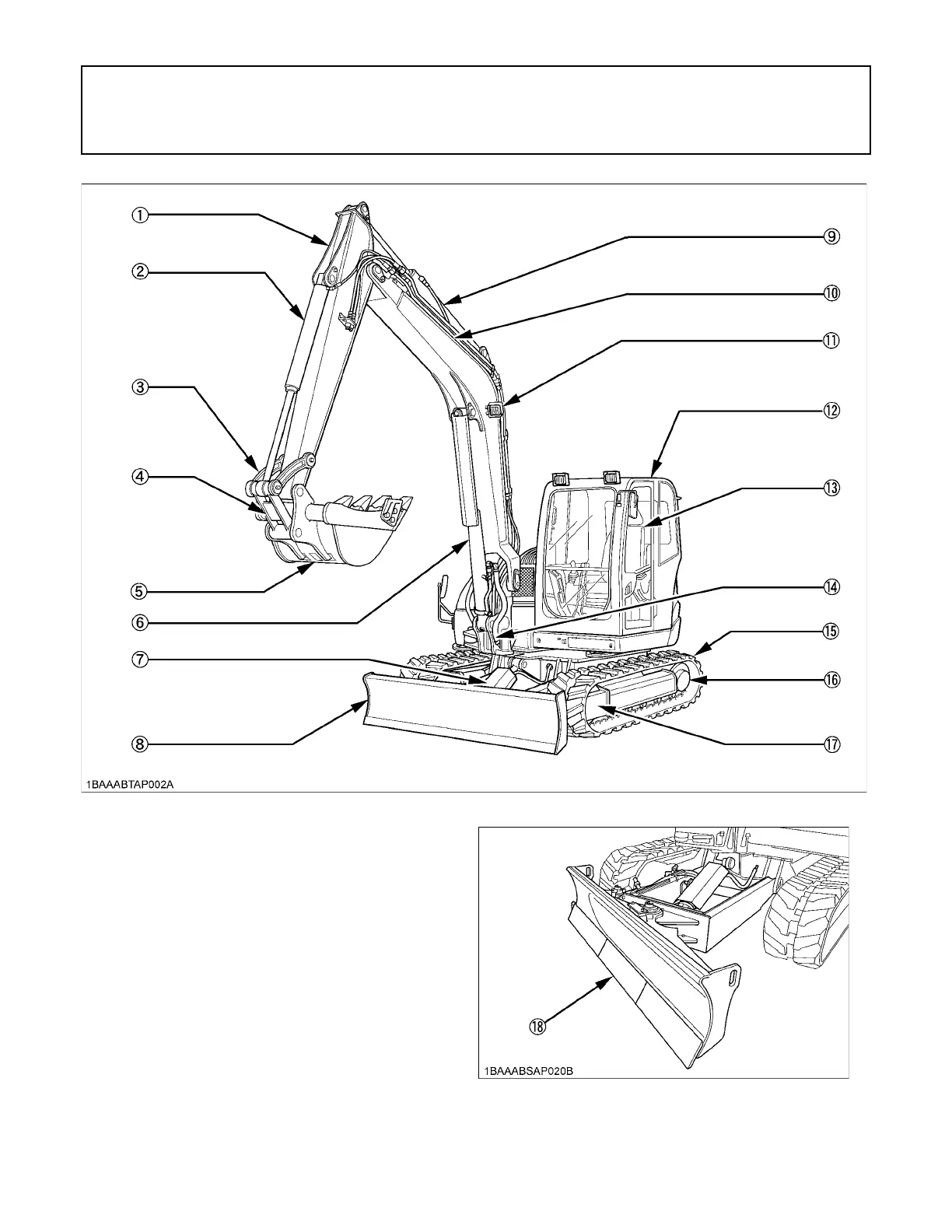 ①
②
③
④
⑤
⑥
⑦
⑧
⑨
⑩
⑪
⑫
⑬
⑭
⑮
⑯
⑰
1BAAABTAP002A

⑱
1BAAABSAP020B