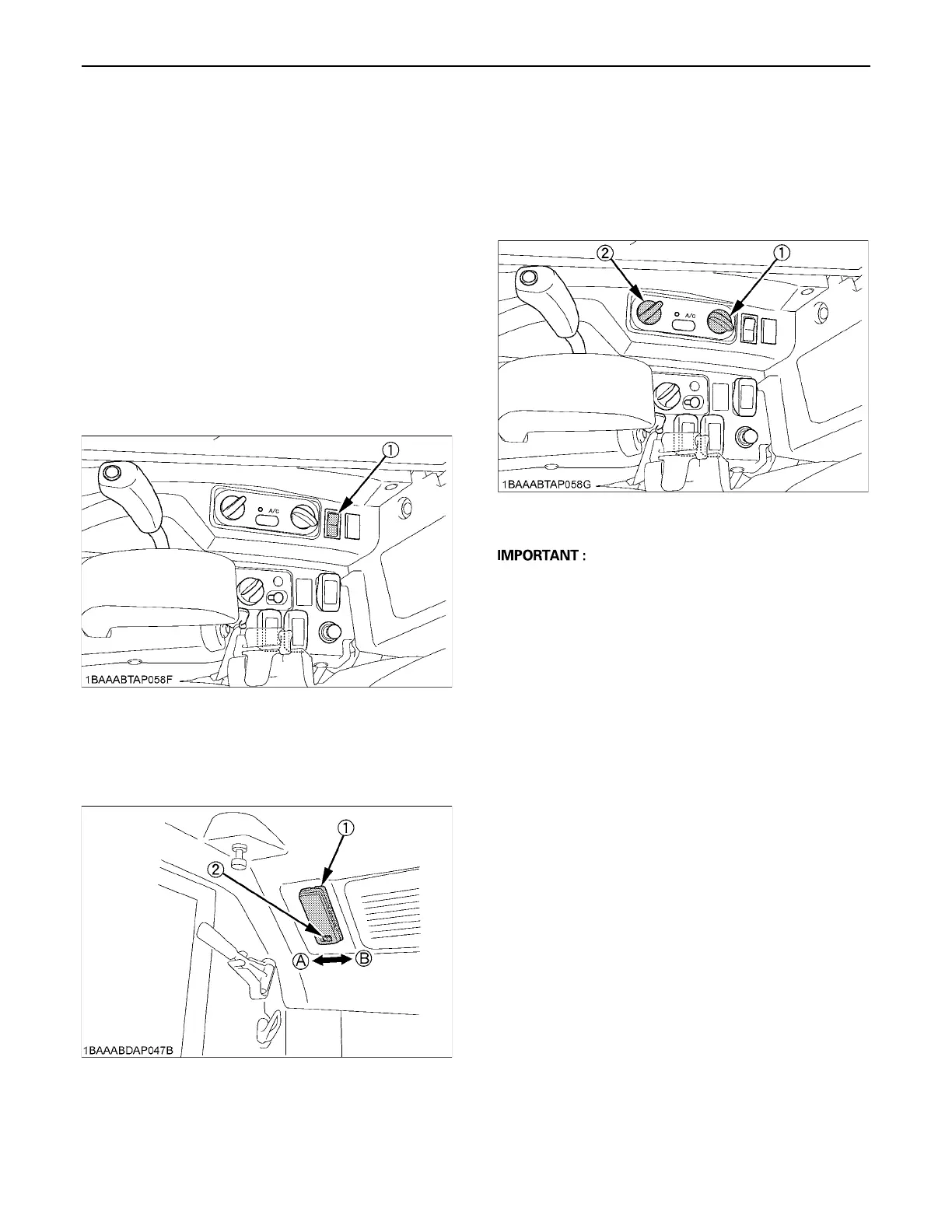 ①
A/C
1BAAABTAP058F

②
①
A
B
1BAAABDAP047B

②
①
A/C
1BAAABTAP058G

IMPORTANT :