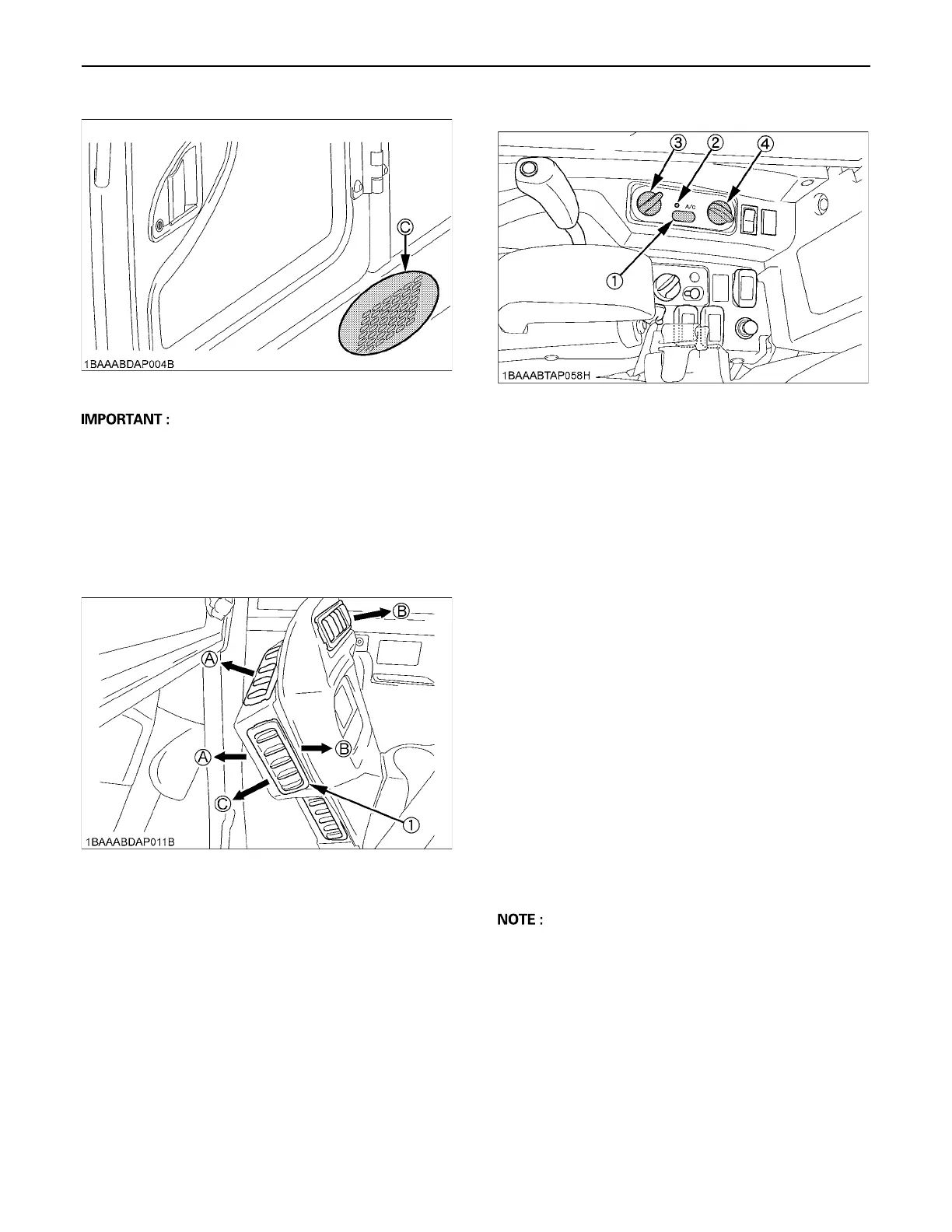 C

1BAAABDAP004B

IMPORTANT :

B

A

A

B

C

1

1BAAABDAP011B

3 2 4

A/C

1

1BAAABTAP058H

NOTE :