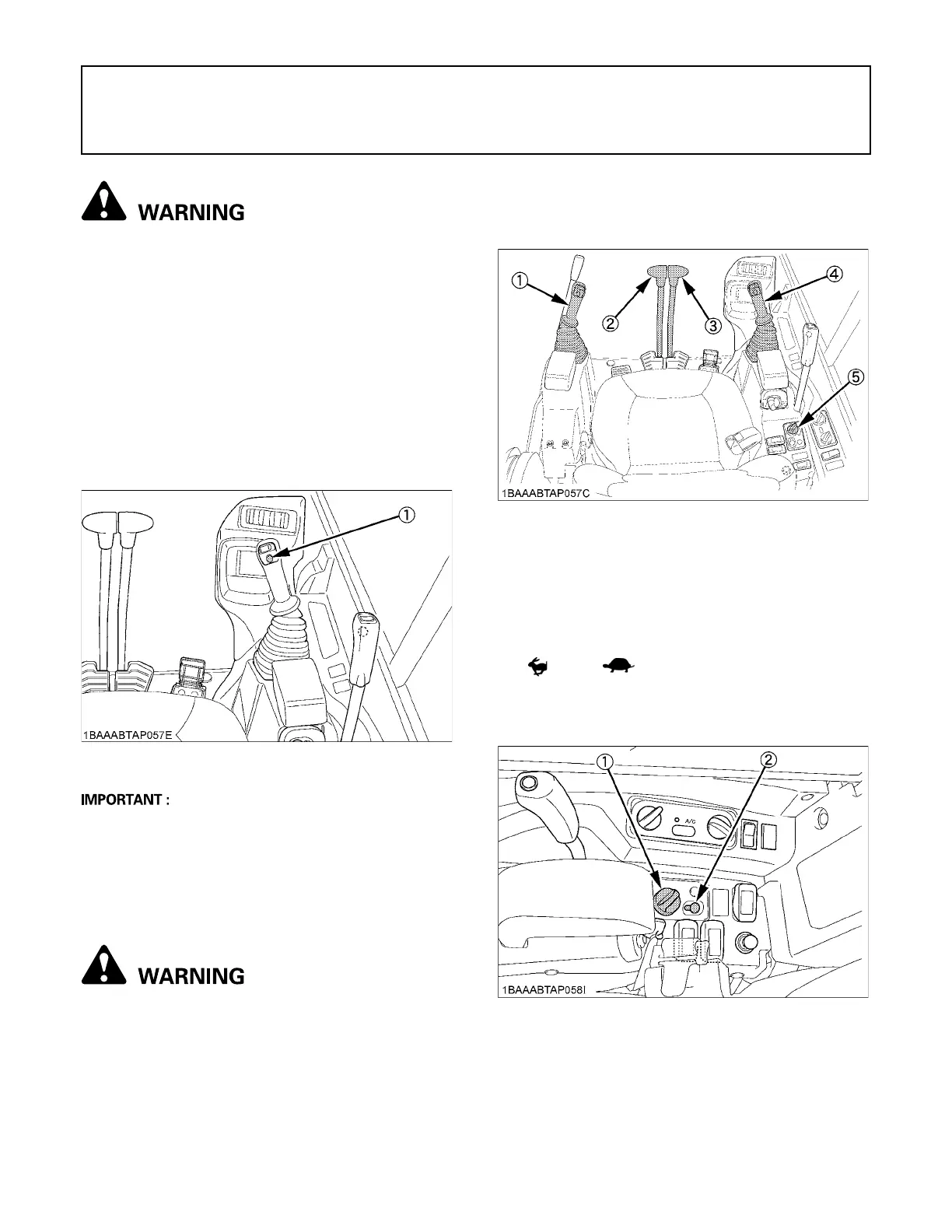 WARNING

①

1BAAABTAP057E

IMPORTANT :

WARNING

① ② ③ ④ ⑤

1BAAABTAP057C

① ②

A/C

1BAAABTAP058I