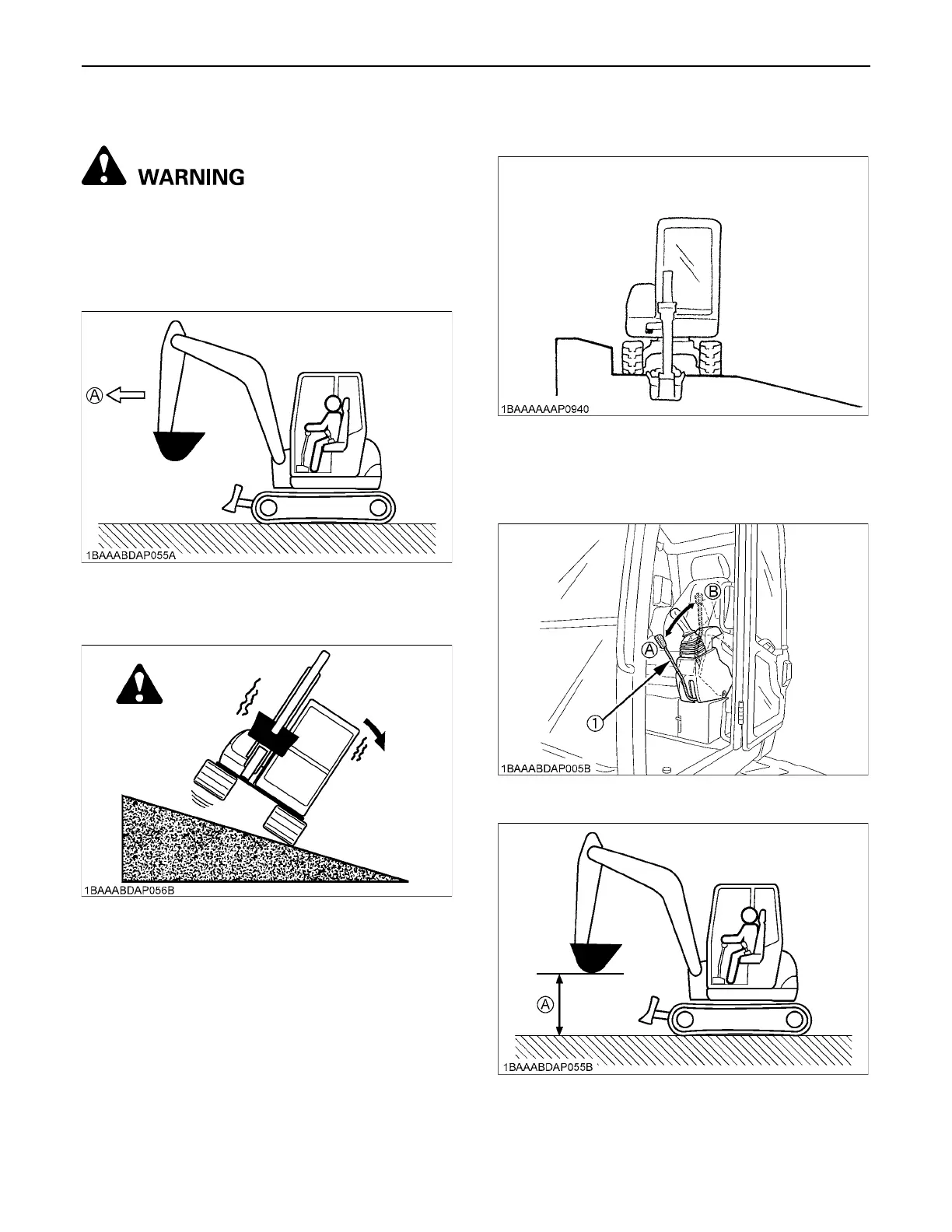 WARNING

Ⓐ

1BAAABDAP055A

1BAAABDAP056B

1BAAAAAAP0940

Ⓑ

Ⓐ

①

1BAAABDAP005B

Ⓐ

1BAAABDAP055B