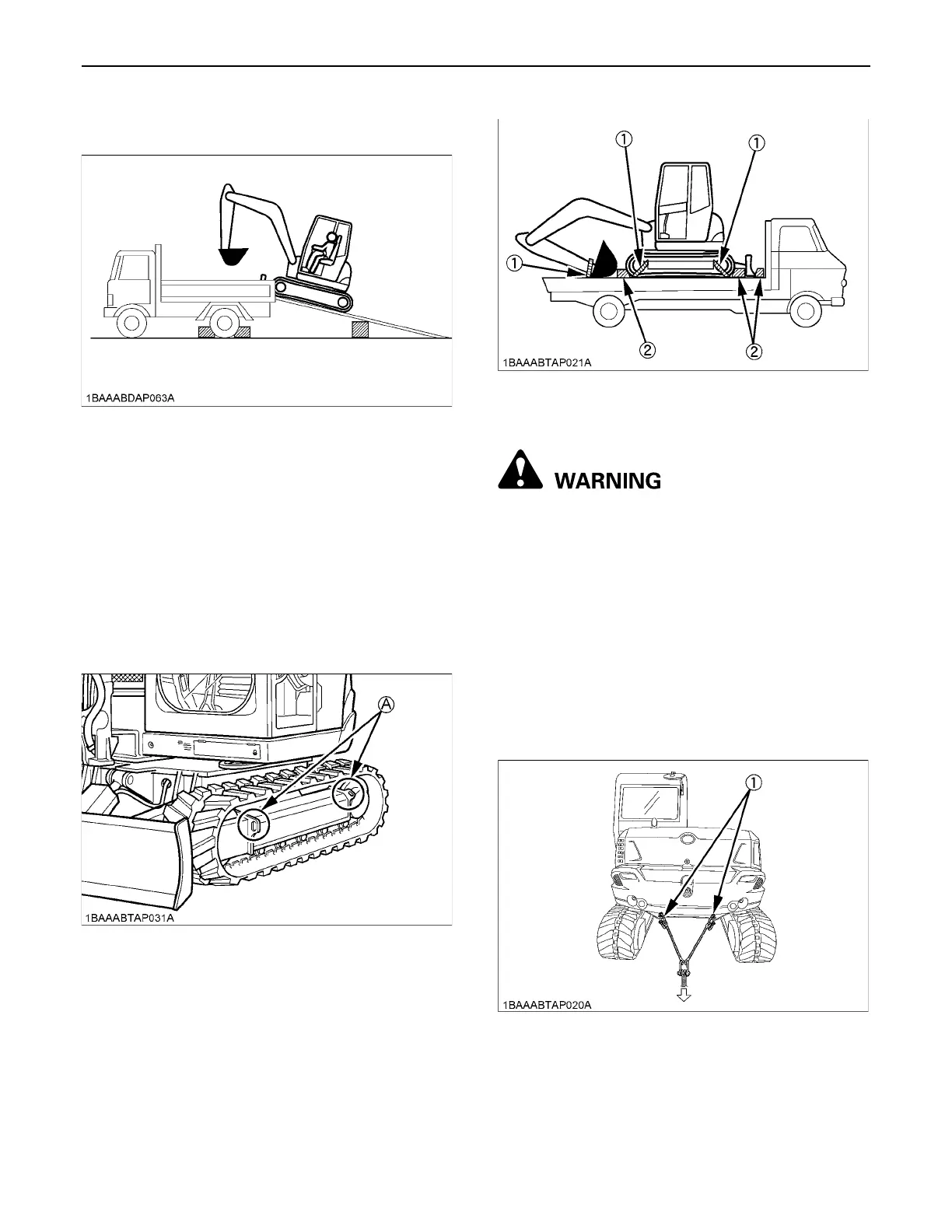 1BAAABDAP063A

A

1BAAABTAP031A

①
①
①
②
②

1BAAABTAP021A

WARNING

①

1BAAABTAP020A