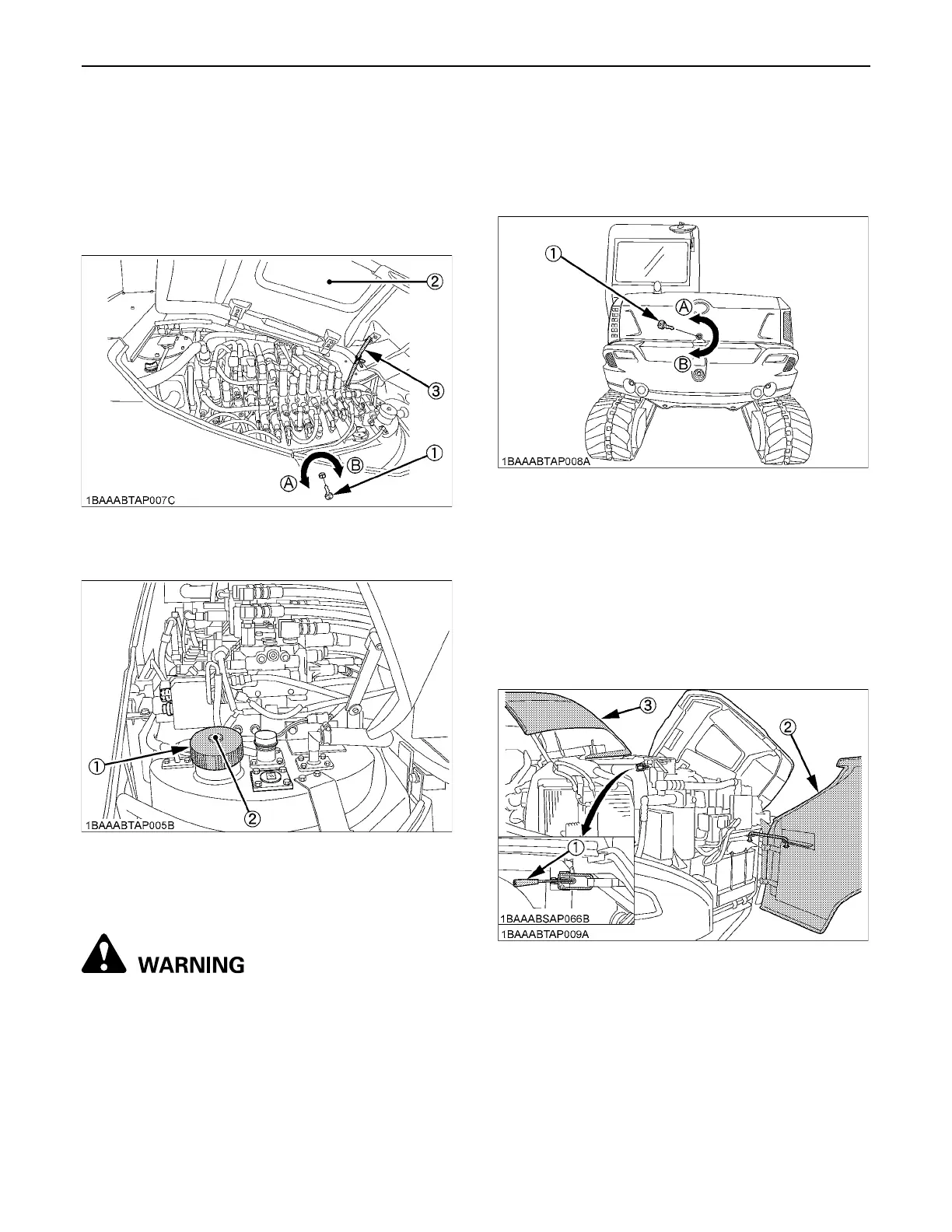 ②

③

①

Ⓐ

Ⓑ

1BAAABTAP007C

①

②

1BAAABTAP005B

WARNING

①

Ⓐ

Ⓑ

1BAAABTAP008A

③

②

①

1BAAABSAP066B

1BAAABTAP009A