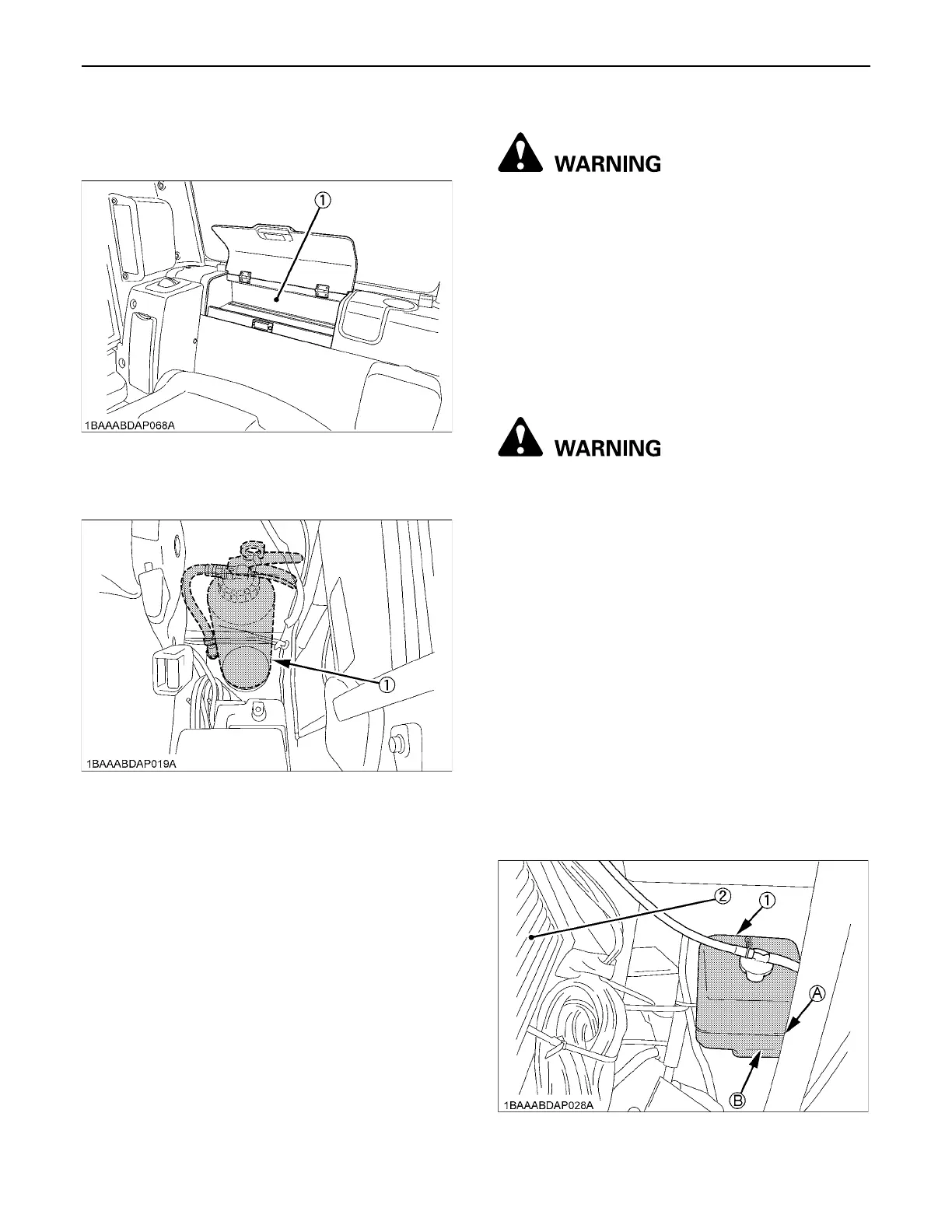 ①

1BAAABDAP068A

①

1BAAABDAP019A

WARNING

WARNING

②

①

Ⓐ

Ⓑ

1BAAABDAP028A