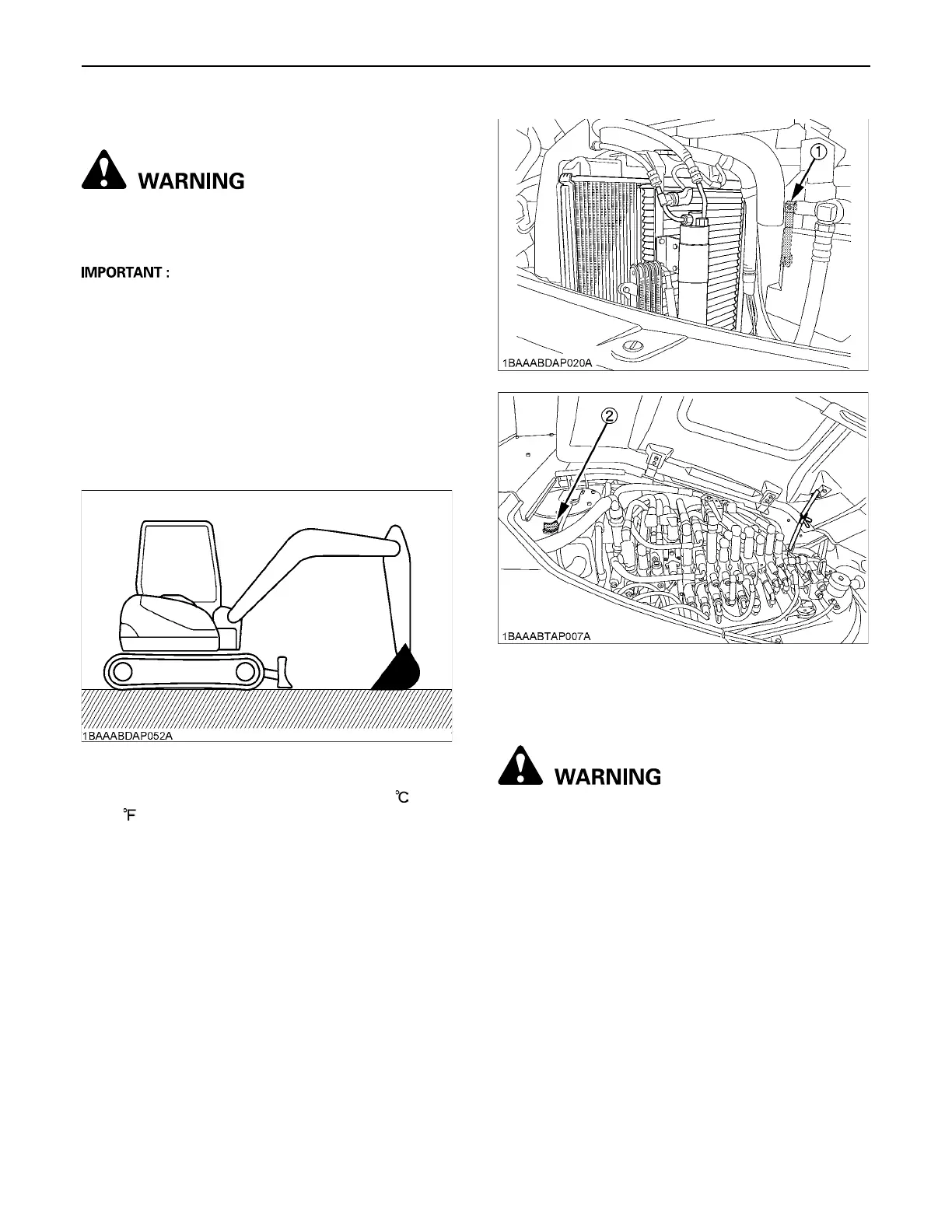 WARNING

IMPORTANT :

1BAAABDAP052A

℃

℉

1

1BAAABDAP020A

2

1BAAABTAP007A

WARNING