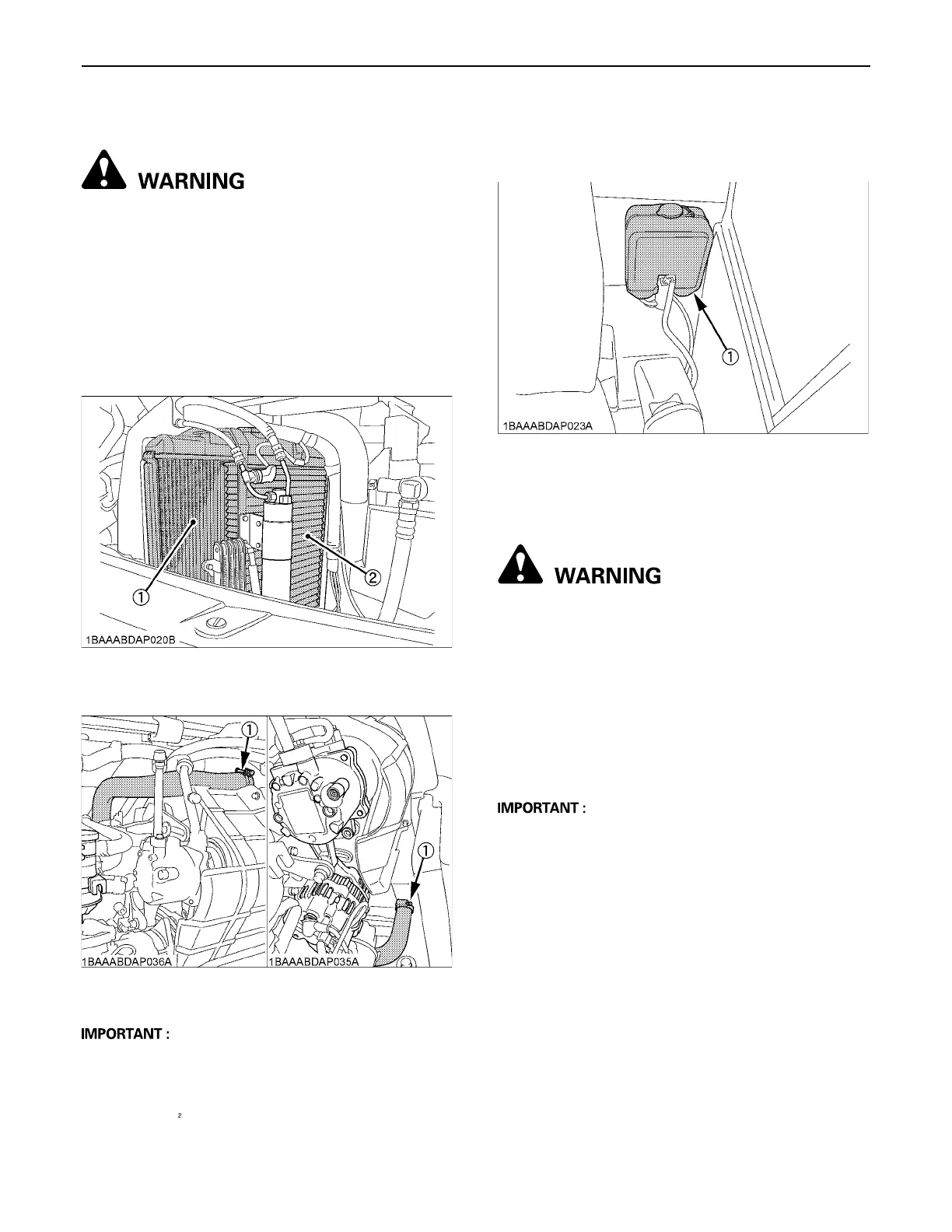 WARNING

①

②

1BAAABDAP020B

①

①

1BAAABDAP036A

1BAAABDAP035A

IMPORTANT :

2

①

1BAAABDAP023A

WARNING

IMPORTANT :