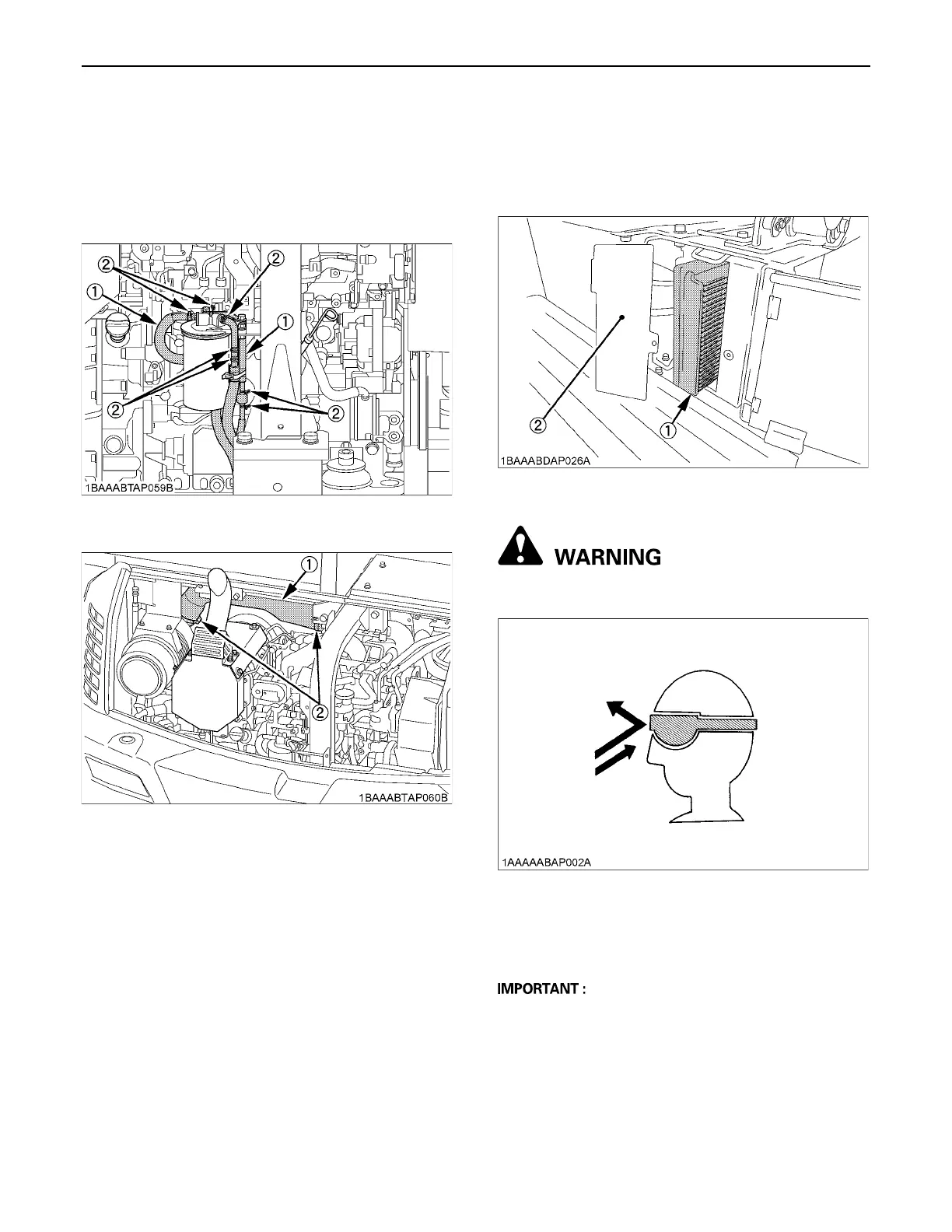 ② ② ① ① ② ②

1BAAABTAP059B

①

②

1BAAABTAP060B

② ①

1BAAABDAP026A

WARNING

1AAAAABAP002A

IMPORTANT :