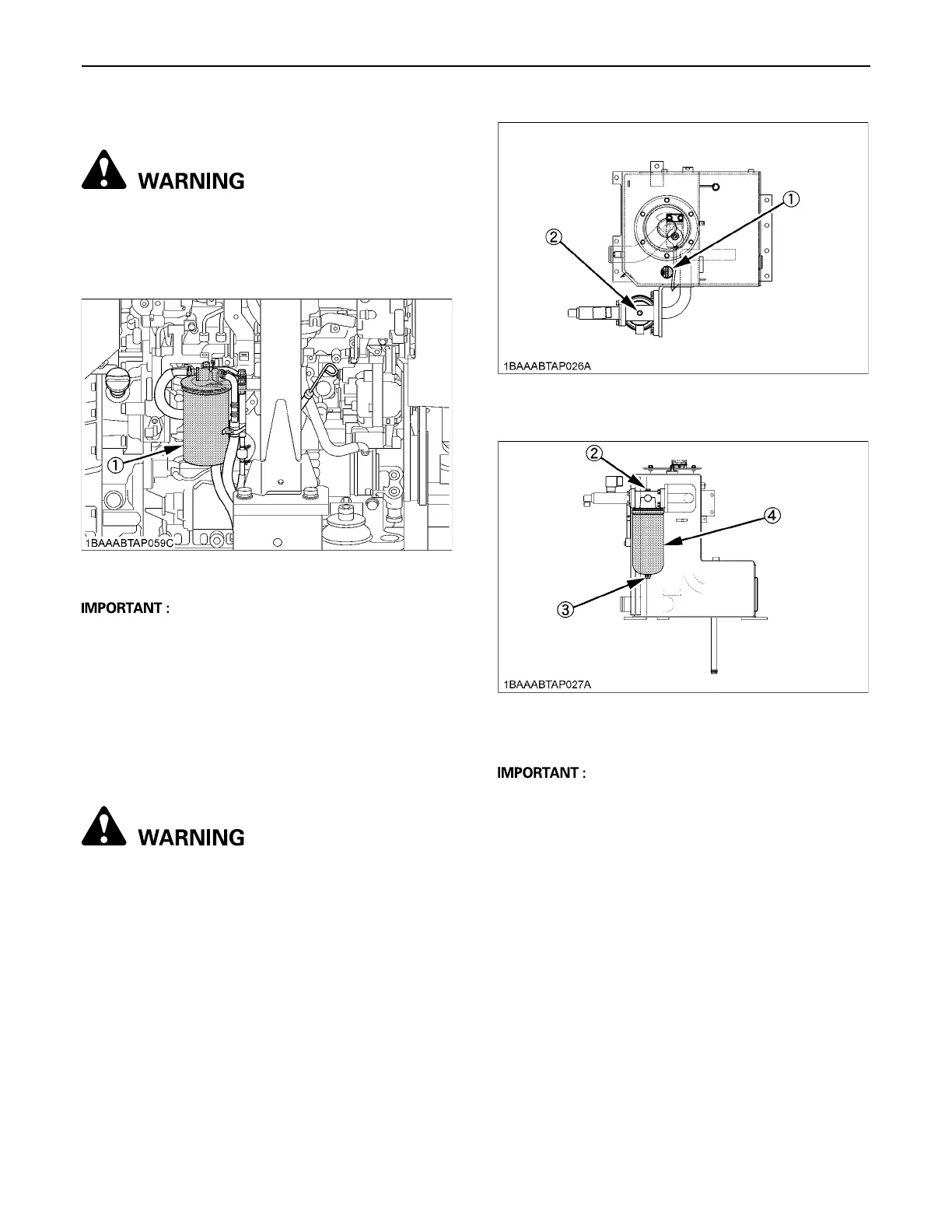 WARNING

①

1BAAABTAP059C

IMPORTANT :

WARNING

①

②

1BAAABTAP026A

②

④

③

1BAAABTAP027A

IMPORTANT :