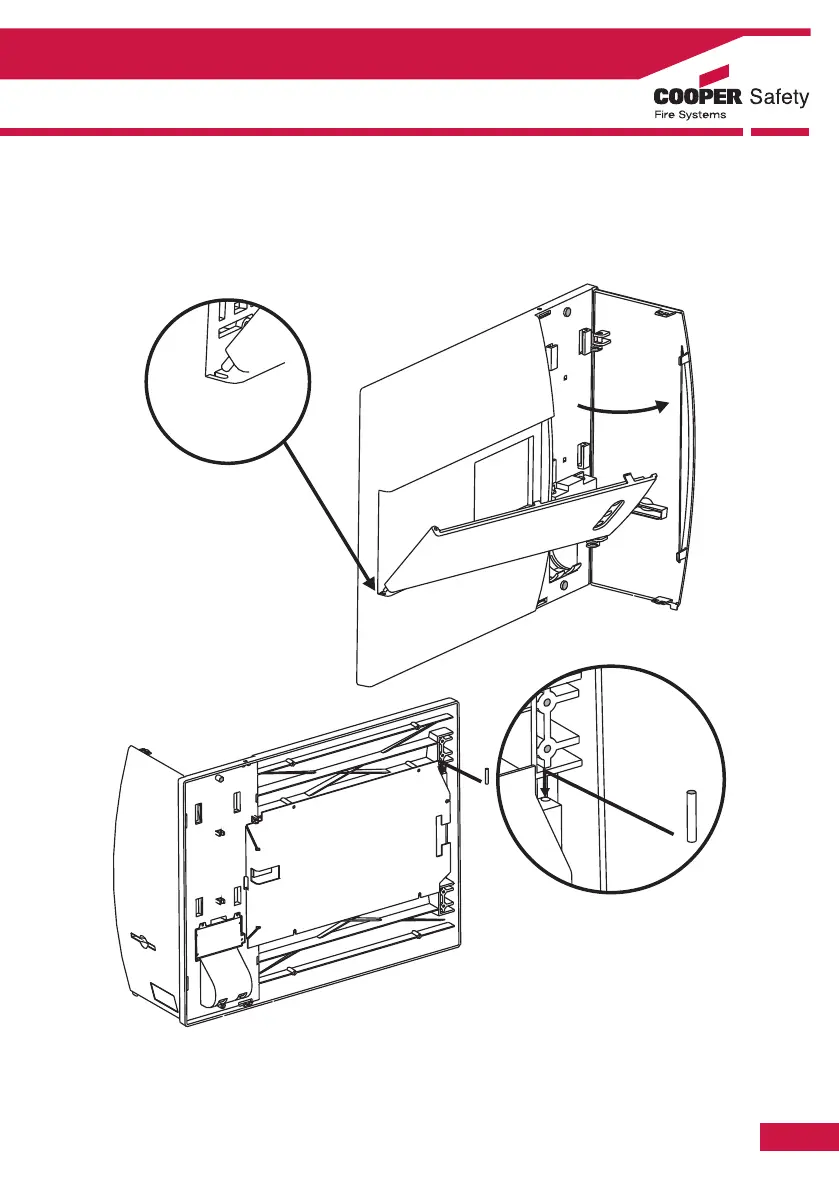 COOPER Safety
Fire Systems