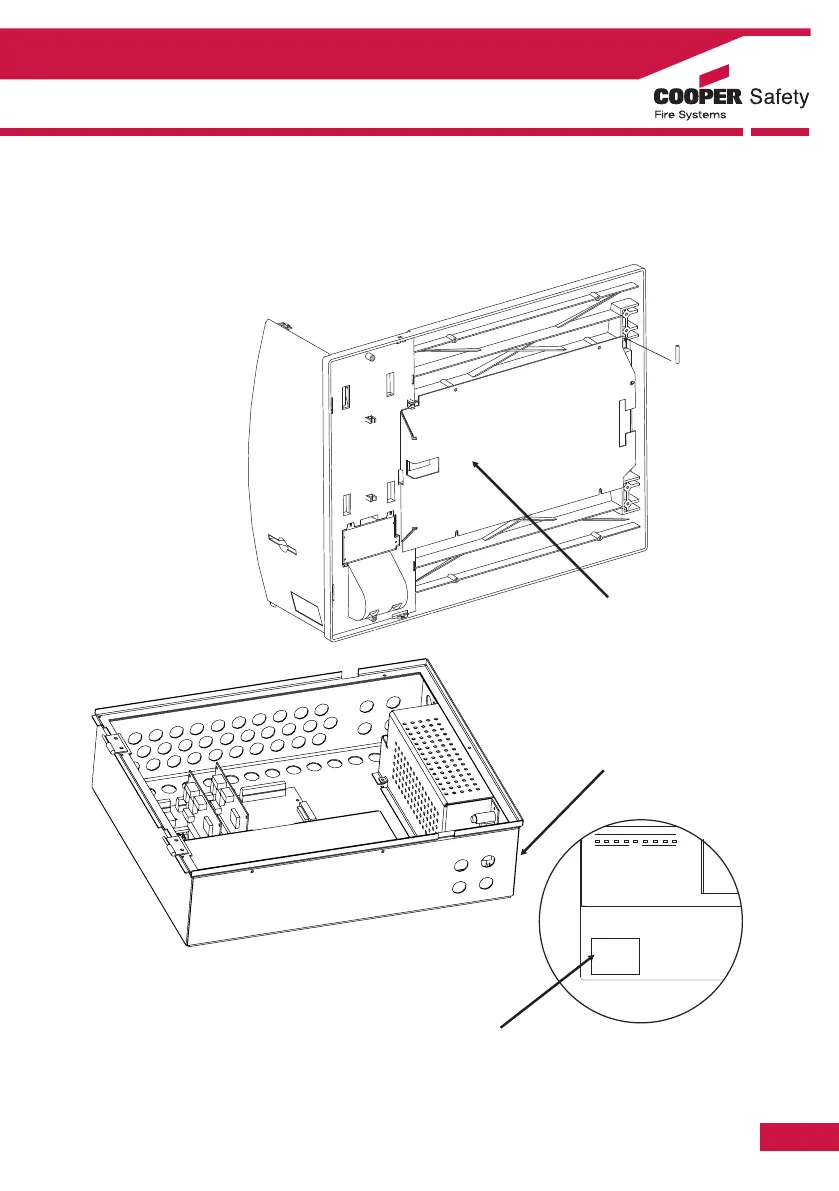 COOPER Safety
Fire Systems