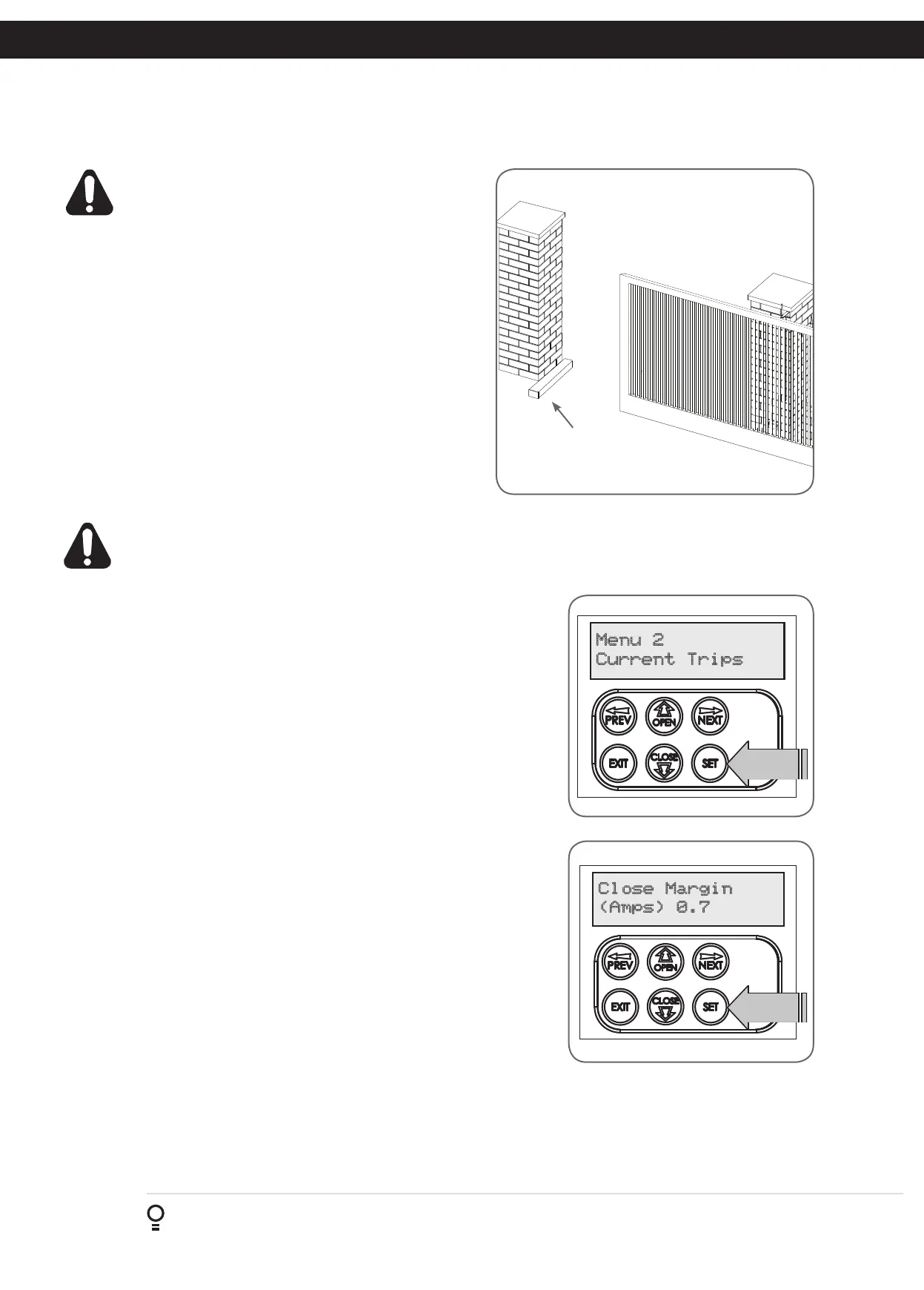 Menu 2
Current Trips

PREV
OPEN
NEXT
EXIT
CLOSE
SET

Close Margin
(Amps) 0.7

PREV
OPEN
NEXT
EXIT
CLOSE
SET