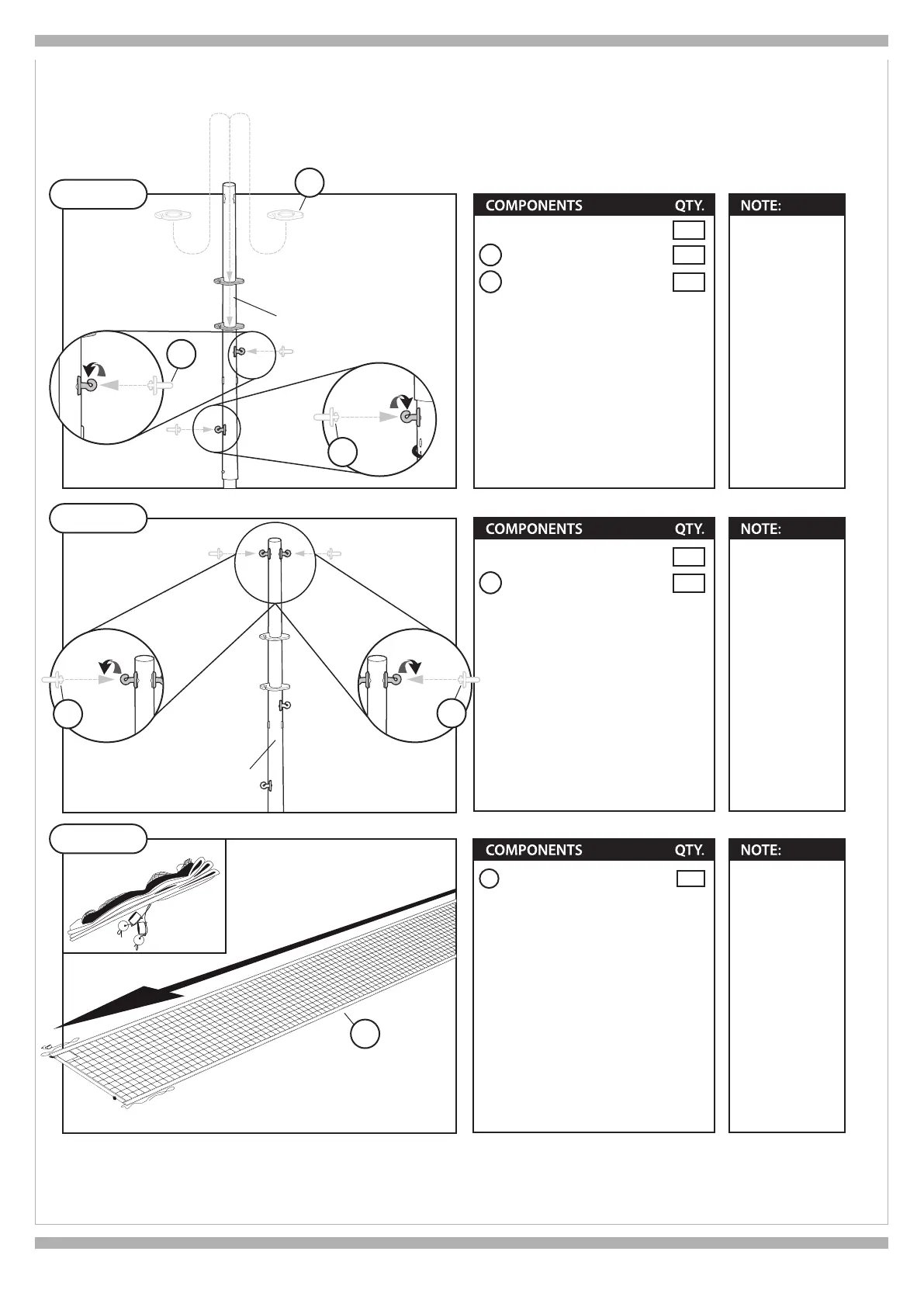 COMPONENTS QTY.

NOTE:

COMPONENTS QTY.

NOTE:

COMPONENTS QTY.

NOTE: