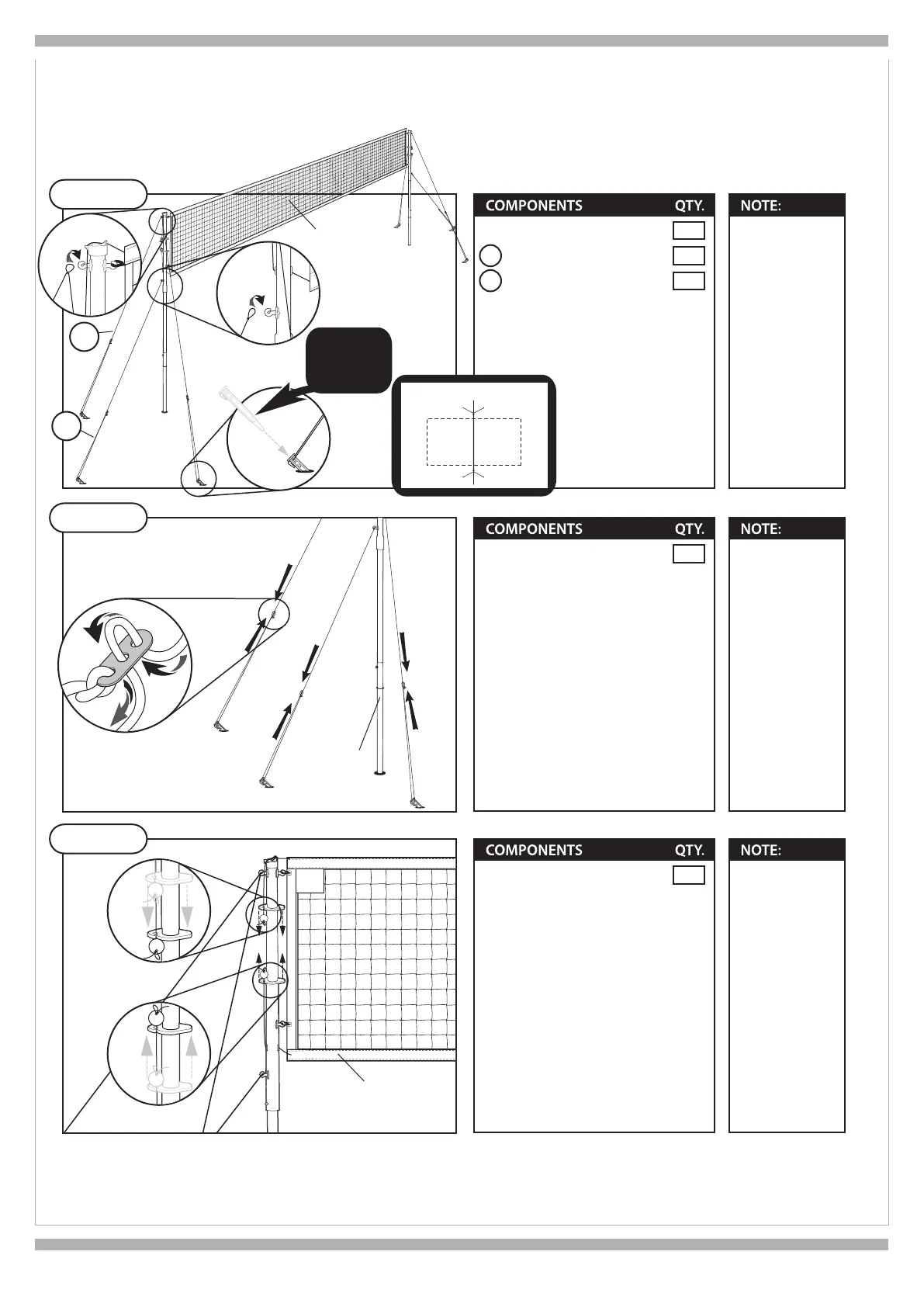 COMPONENTS QTY.

NOTE:

COMPONENTS QTY.

NOTE:

COMPONENTS QTY.

NOTE: