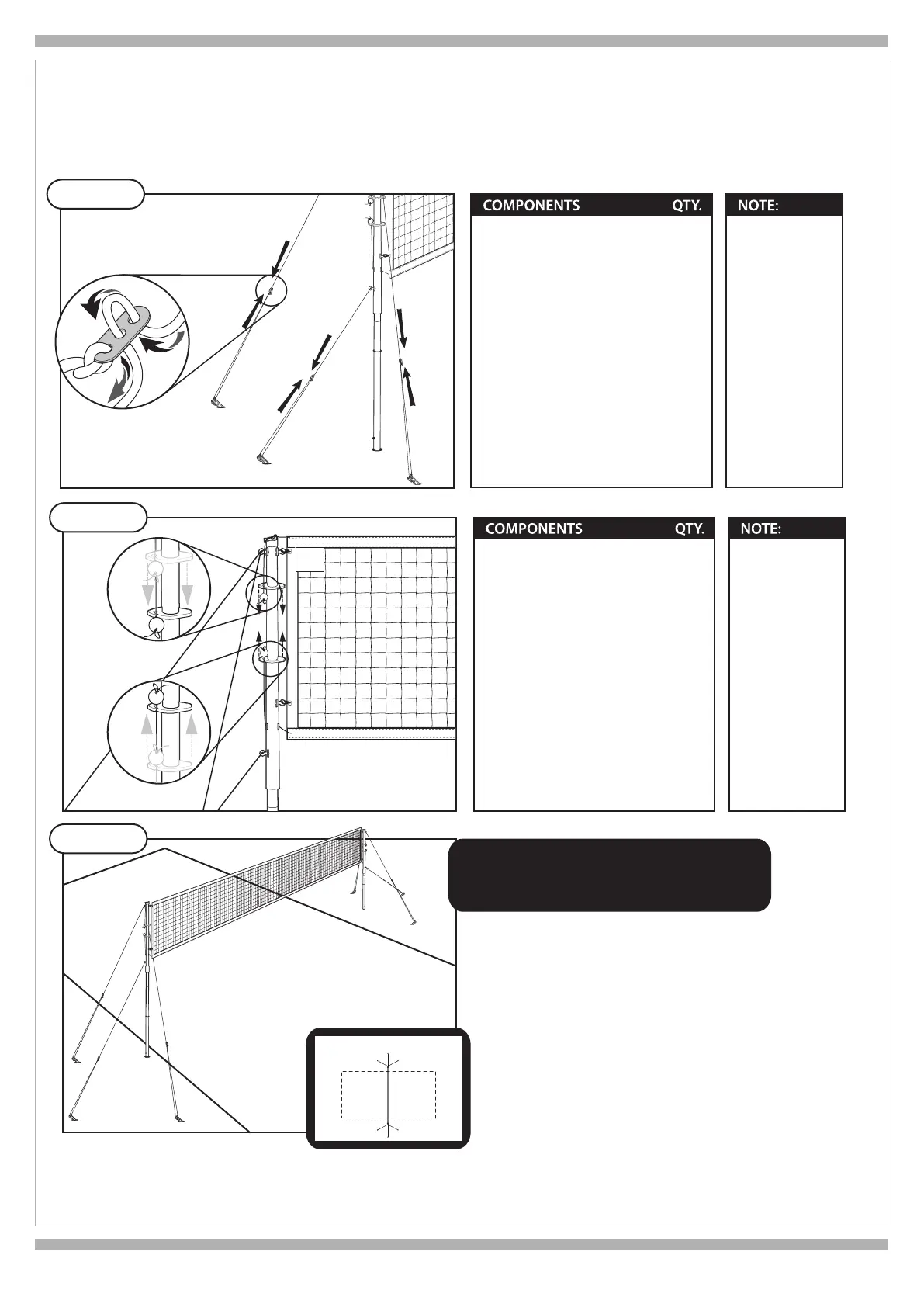 COMPONENTS QTY.

NOTE:

COMPONENTS QTY.

NOTE: